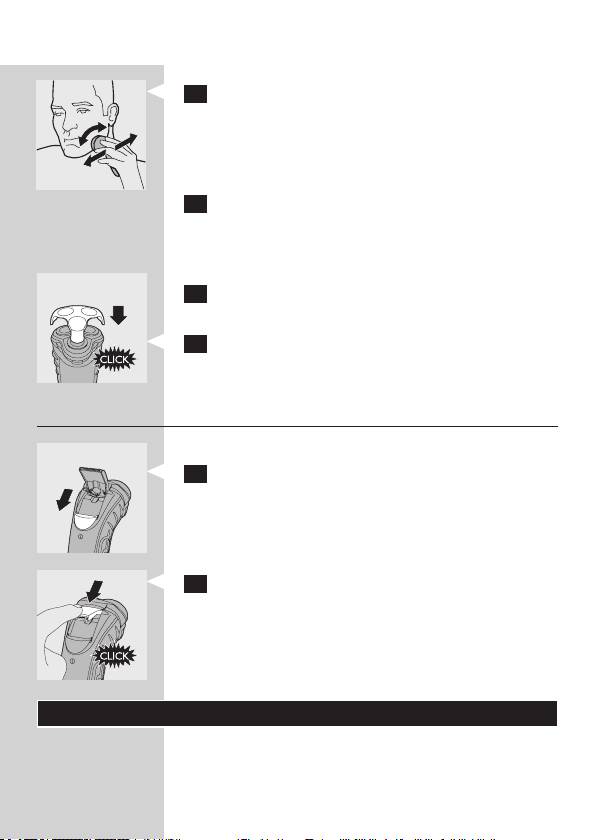 CLICK

CLICK