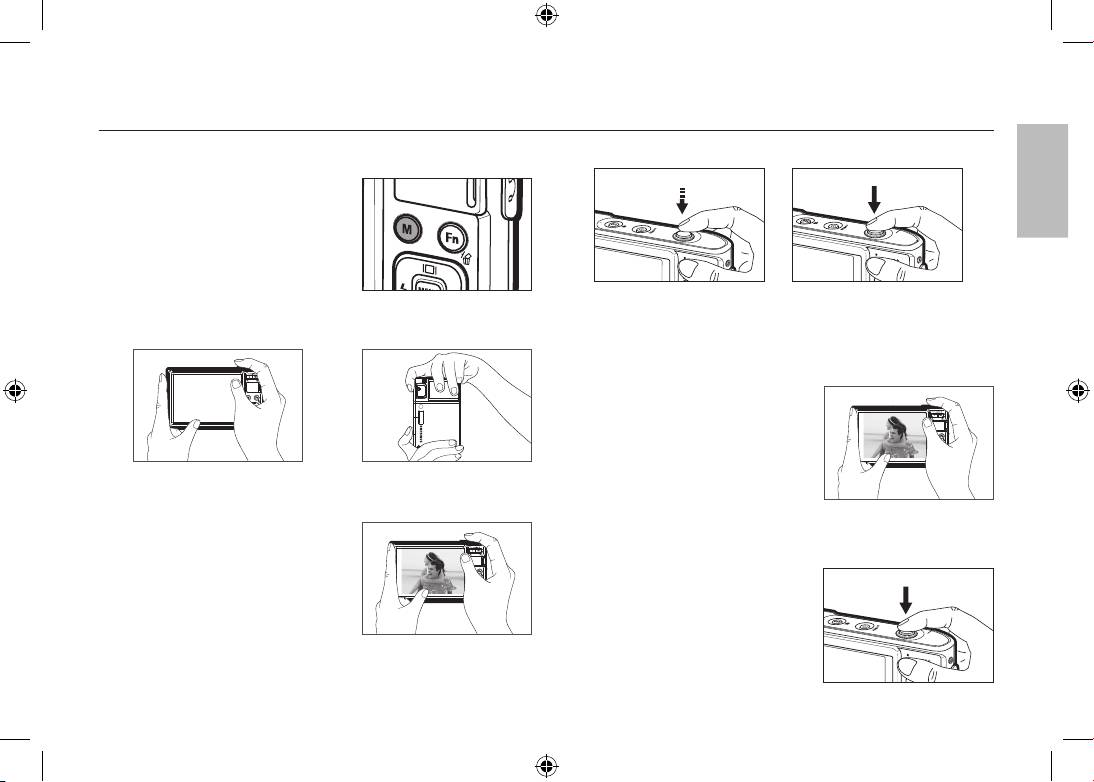 M
Fn