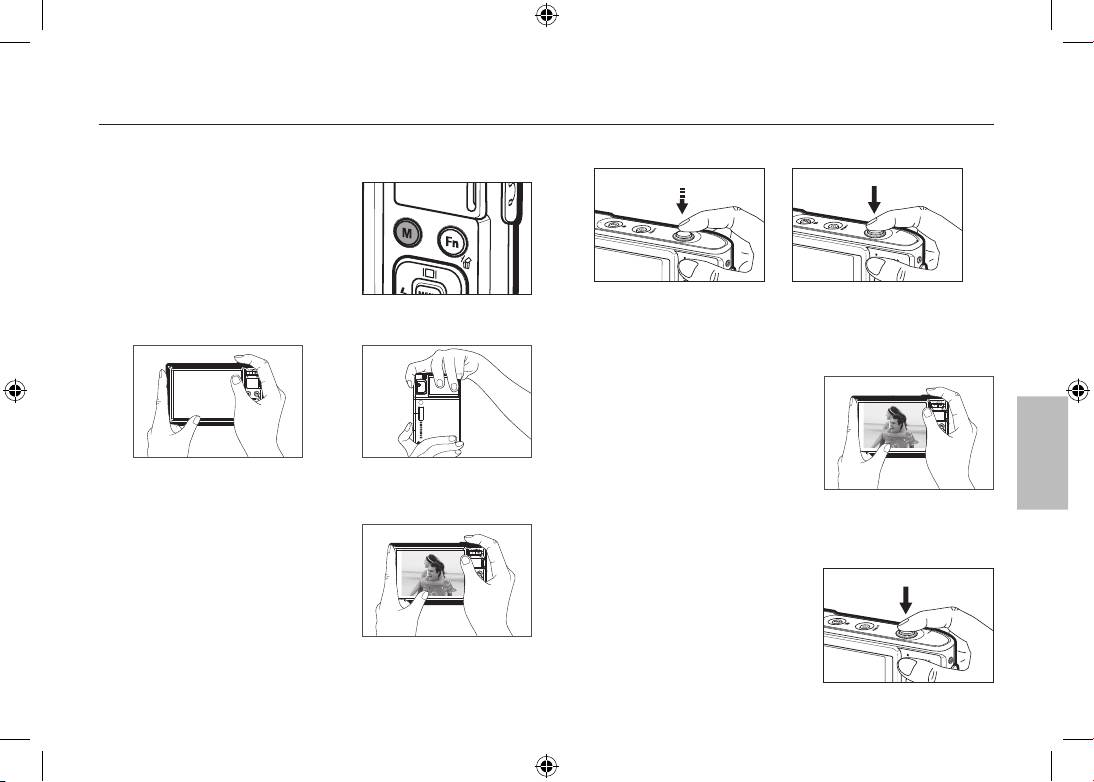 M

Fn