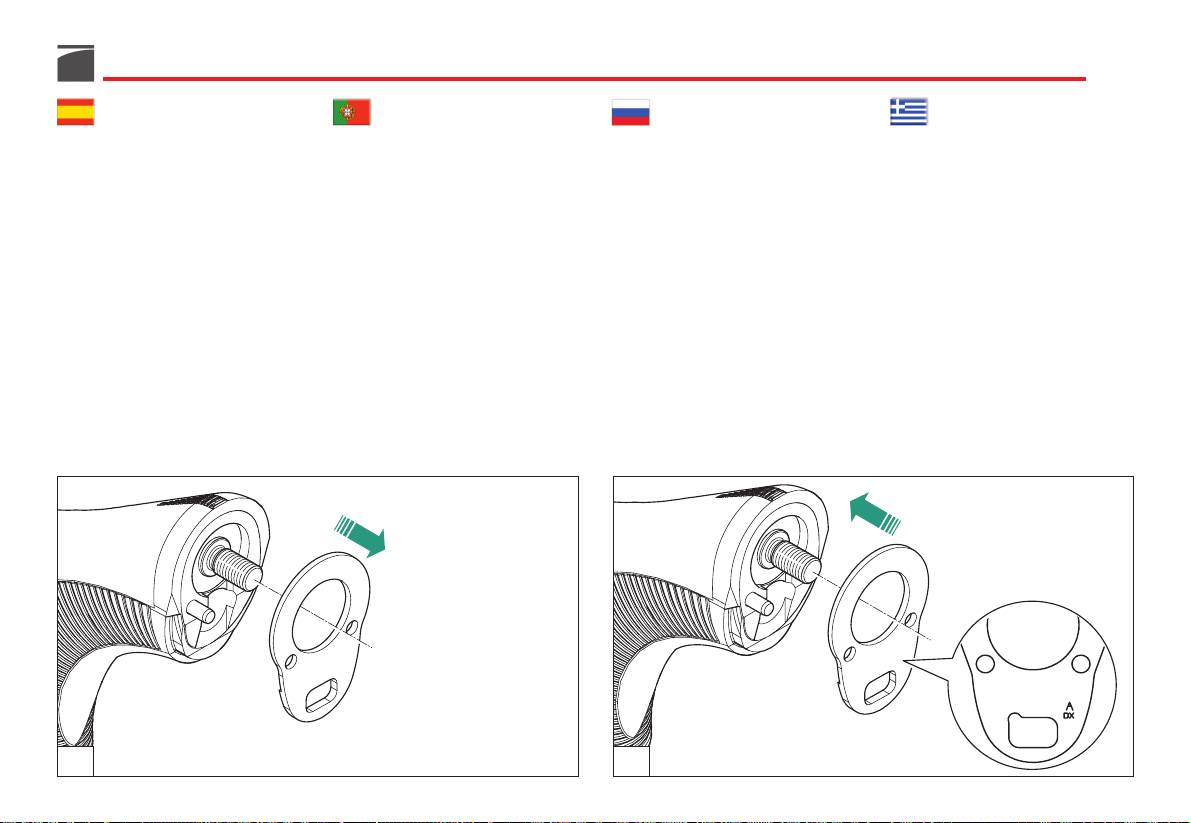 A
DX