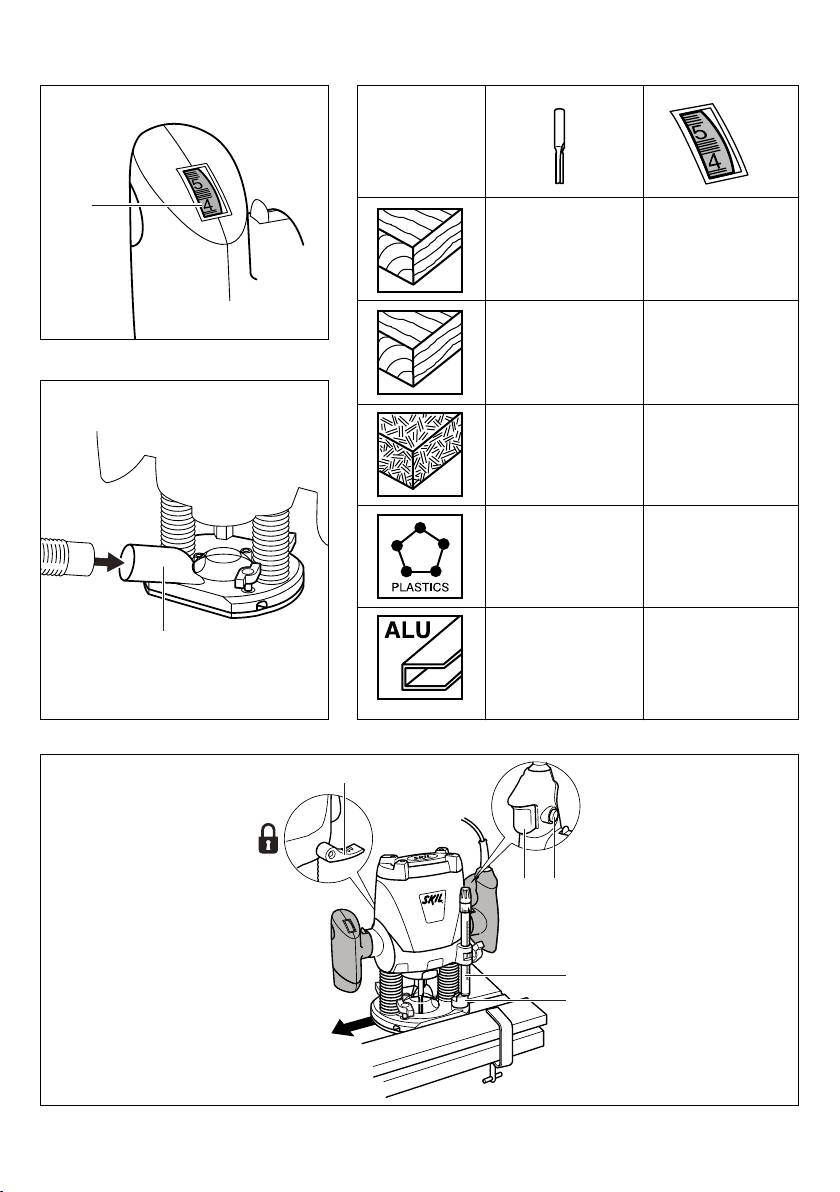 5
4

5
4

PLASTICS

ALU

SKIL