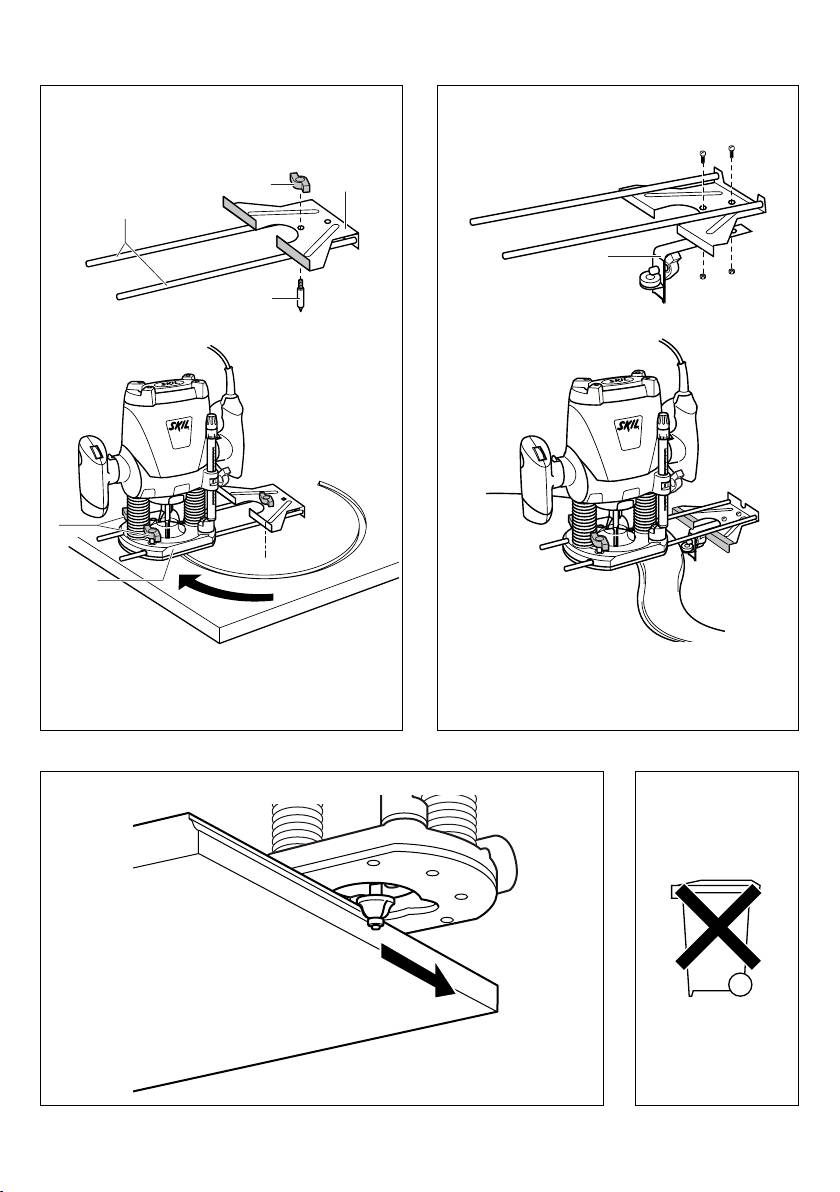 SKIL

SKIL