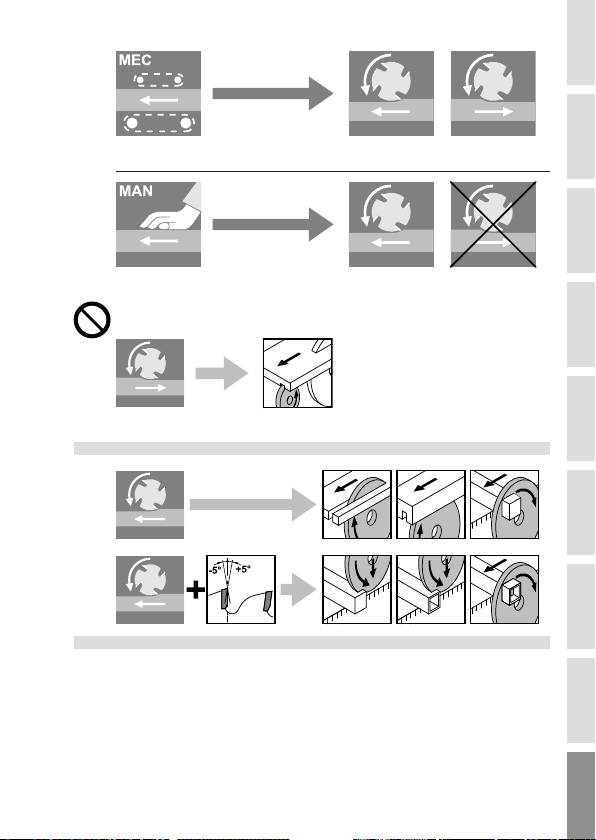 MEC

MAN

-5° +5°