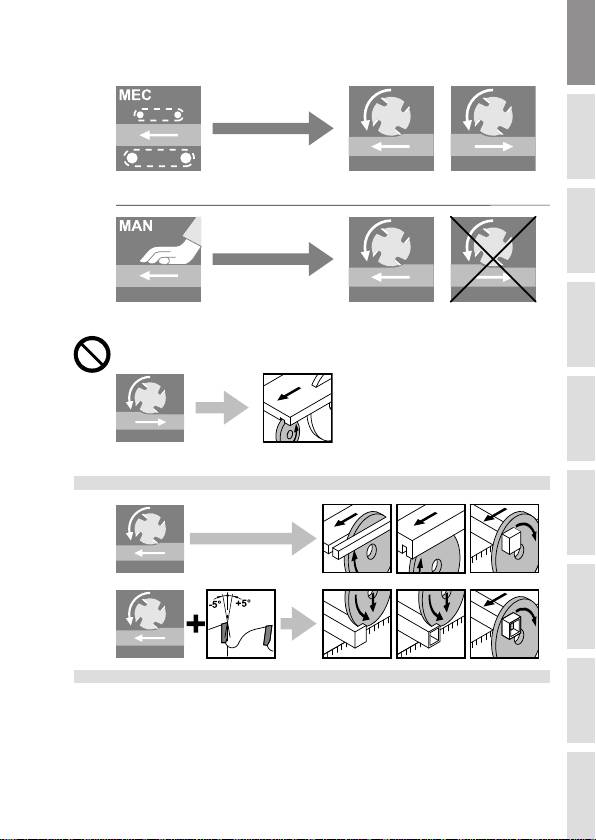 MEC

MAN

-5°
+5°