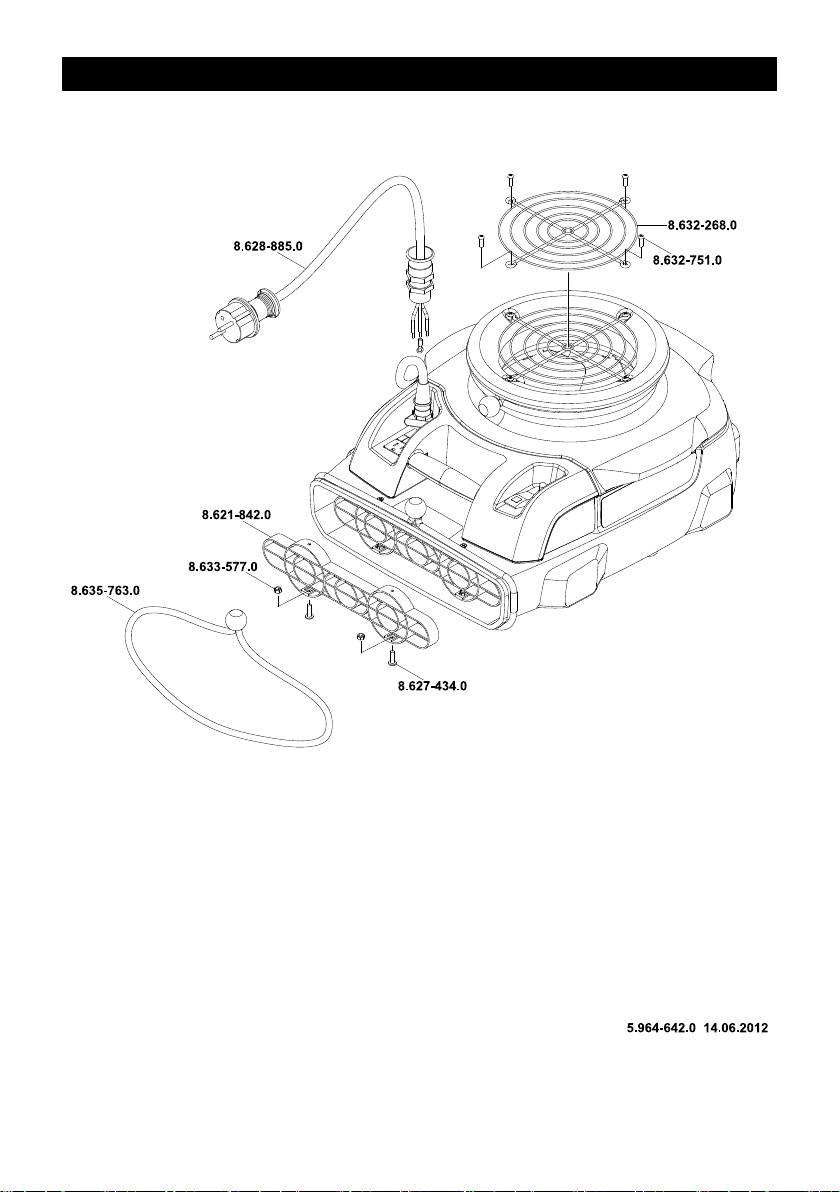 8.628-885.0

8.632-268.0

8.632-751.0

8.621-842.0

8.633-577.0

8.635-763.0

8.627-434.0

5.964-642.0 14.06.2012