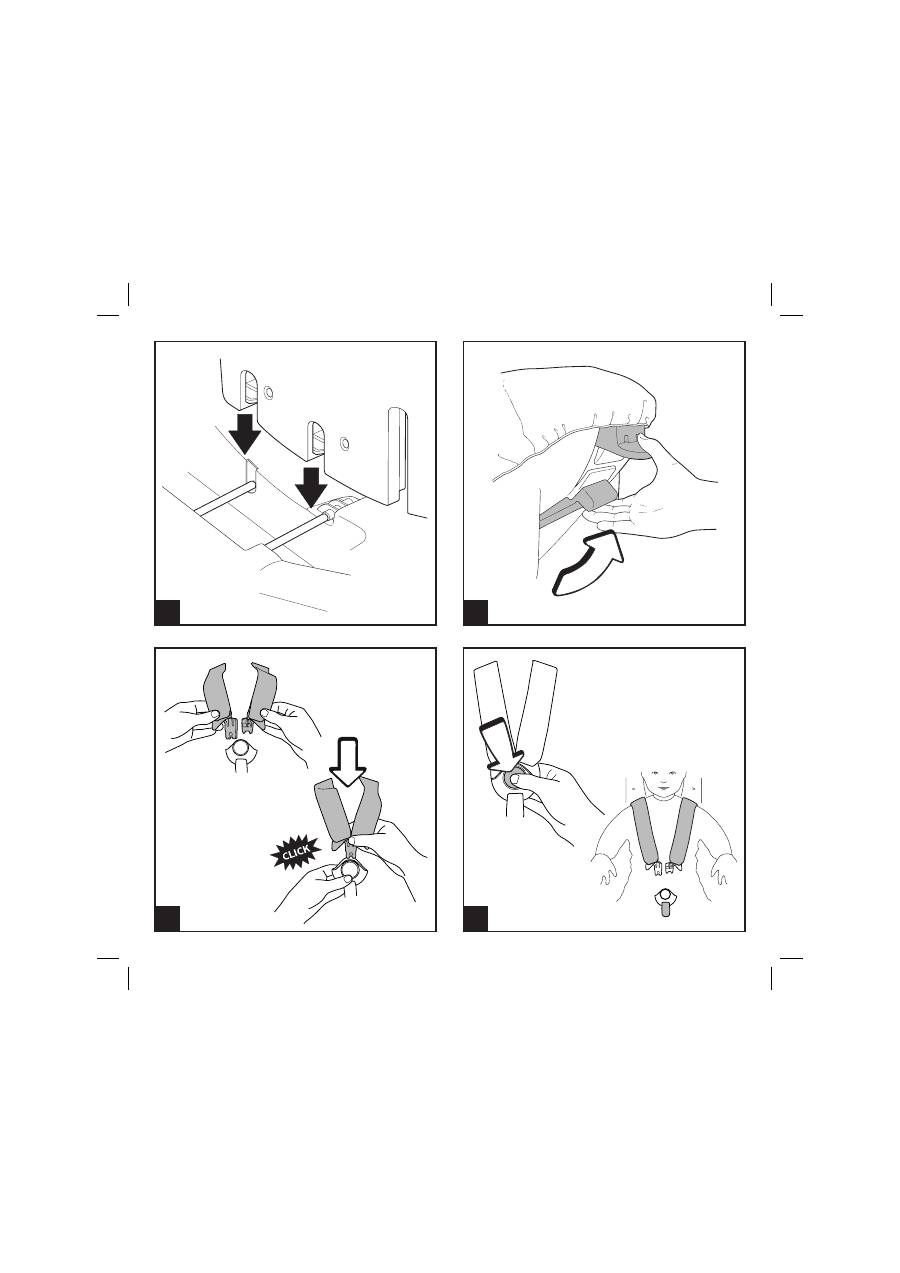 CLICK