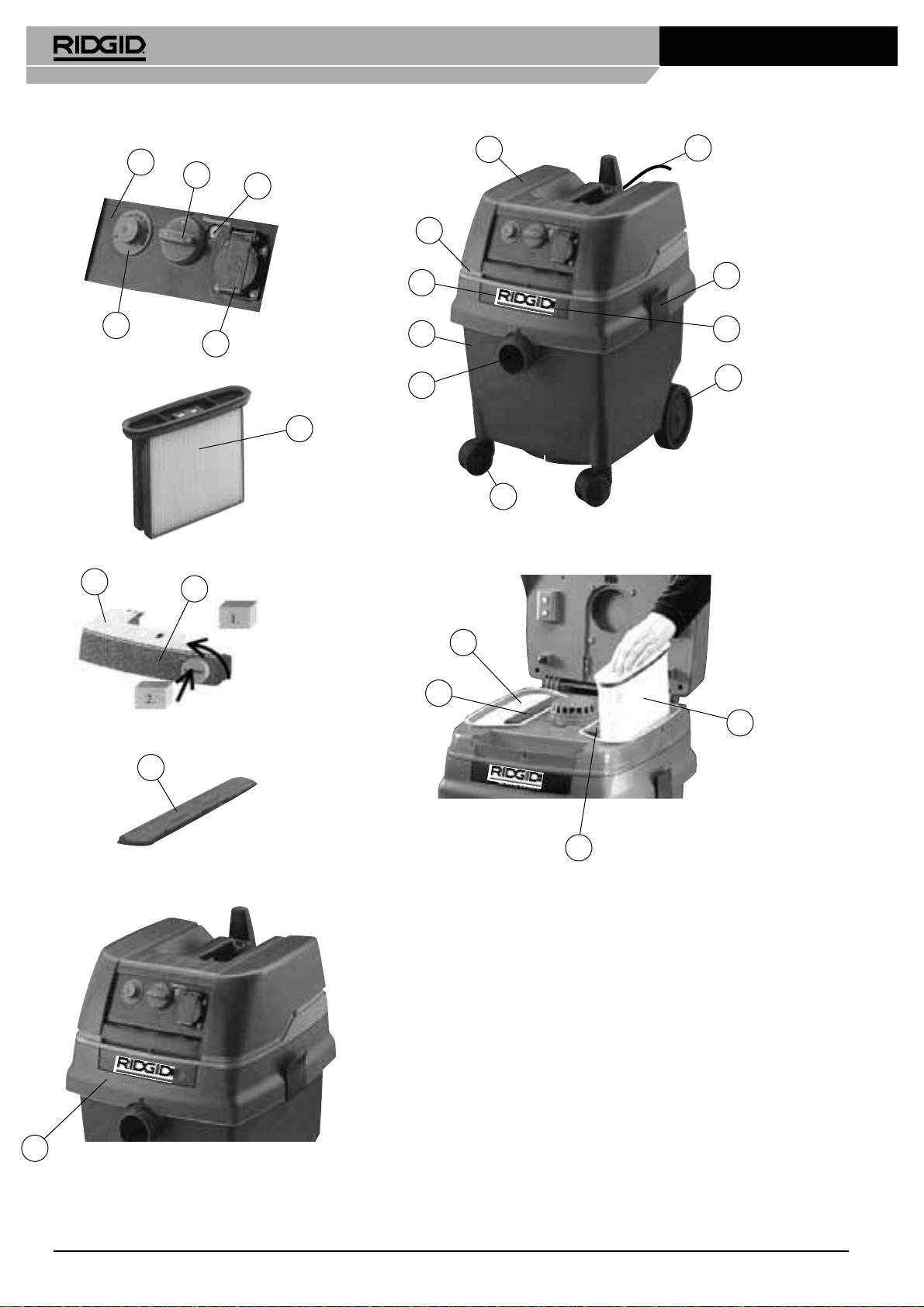 RIDGID

RIDGID

1.

2.

RIDGID

RIDGID