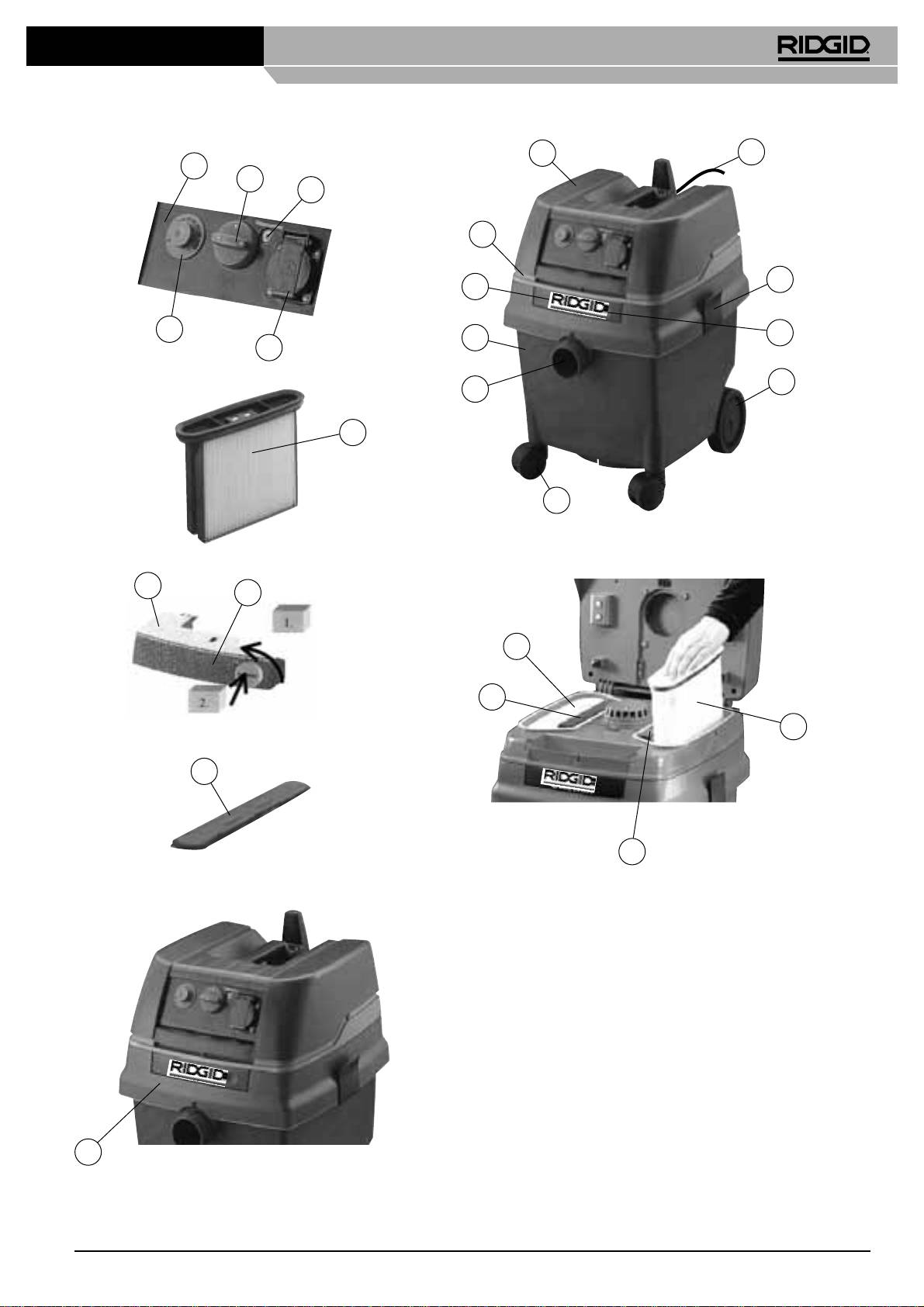 RIDGID

RIDGID

1.

2.

RIDGID

RIDGID