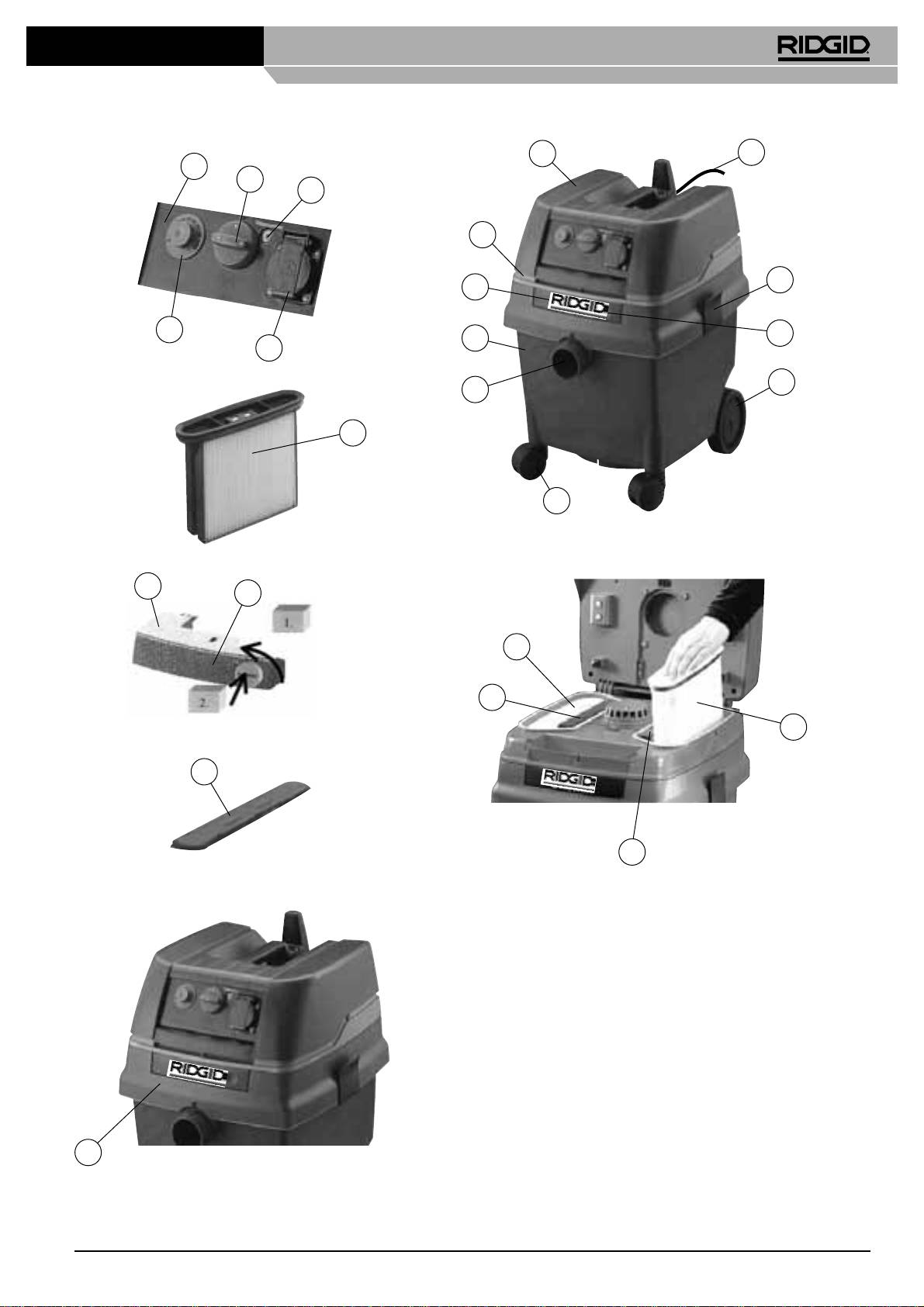 RIDGID

RIDGID

1.

2.

RIDGID

RIDGID