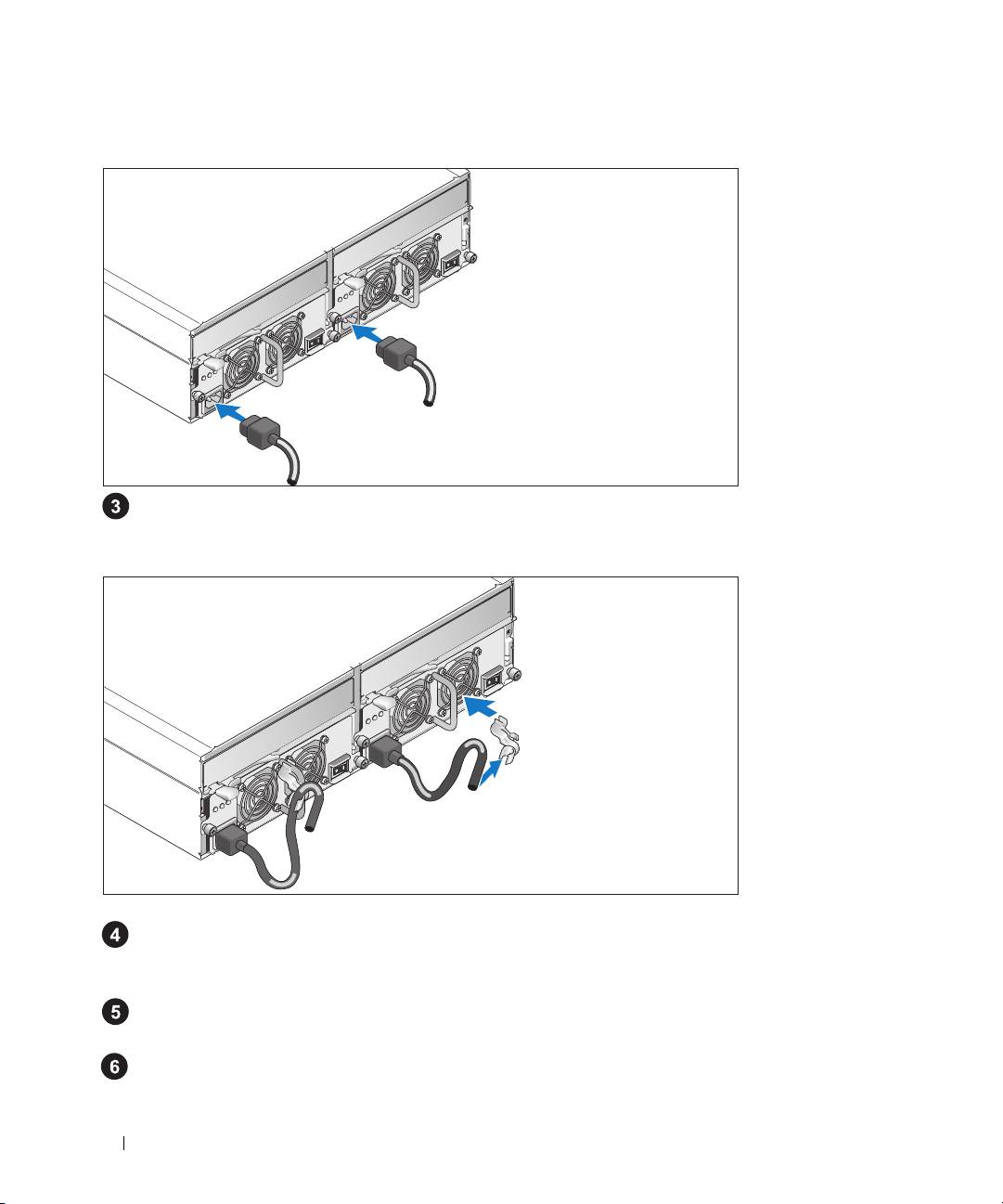 3

4

5

6