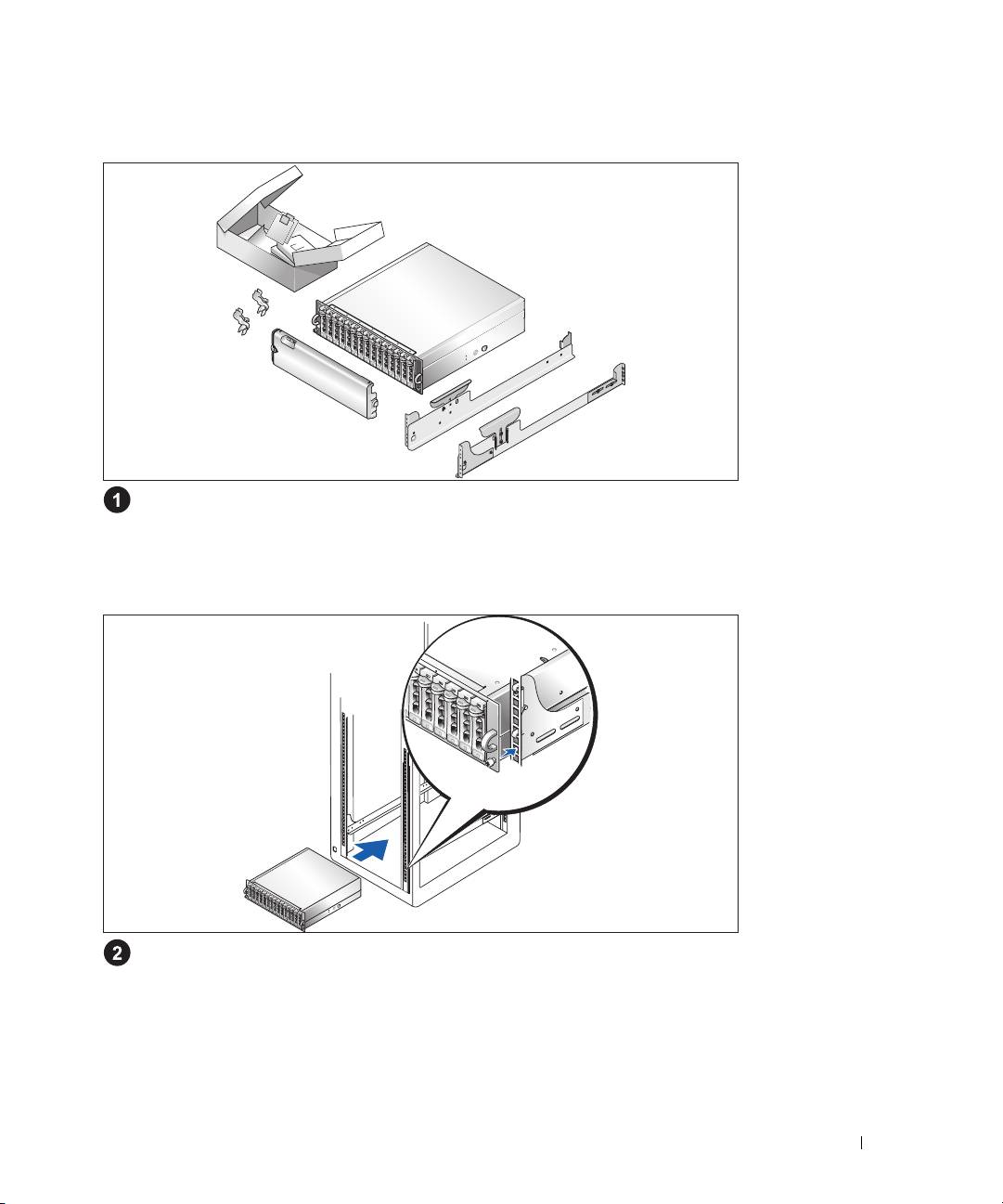 1

2