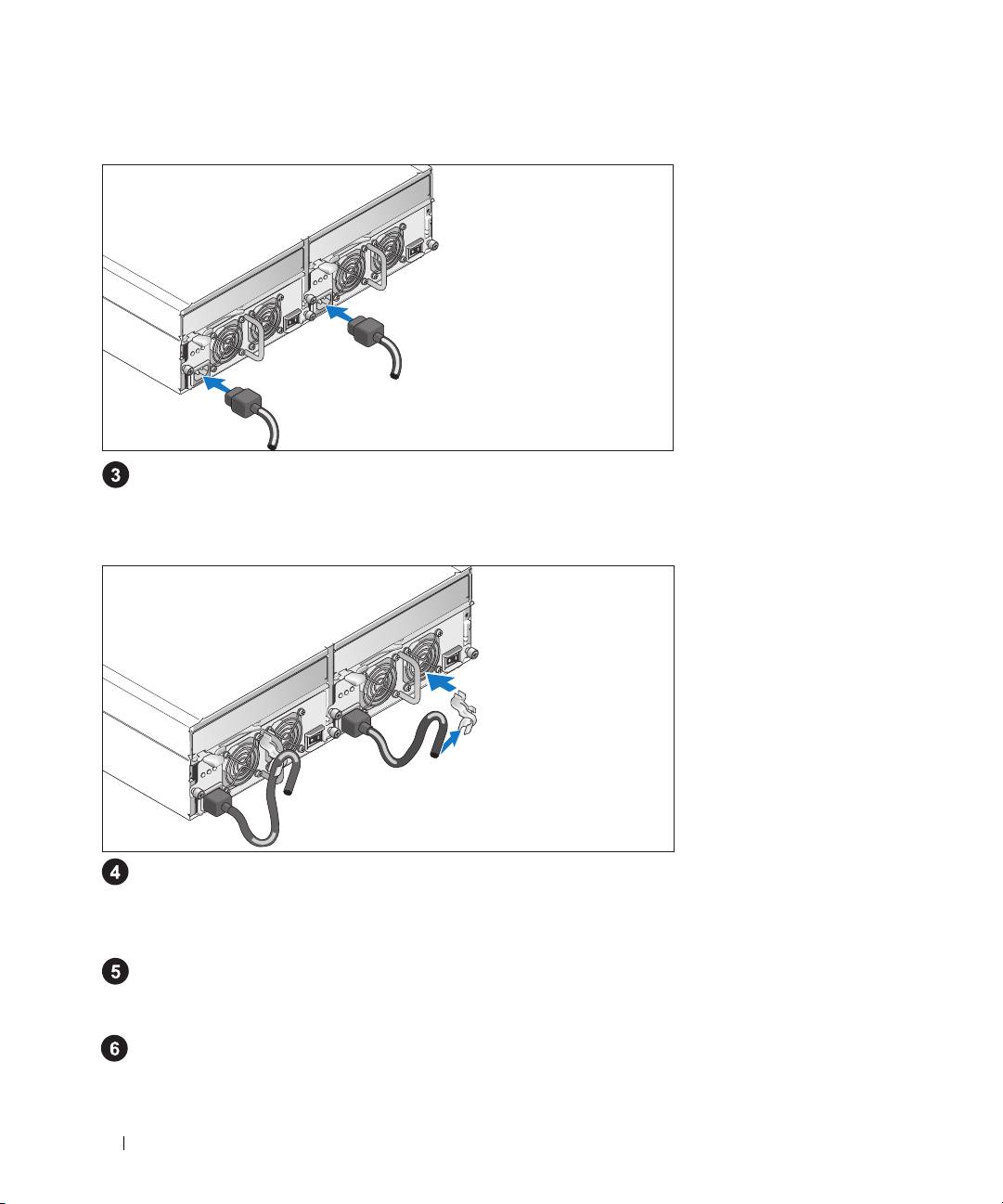 3

4

5

6