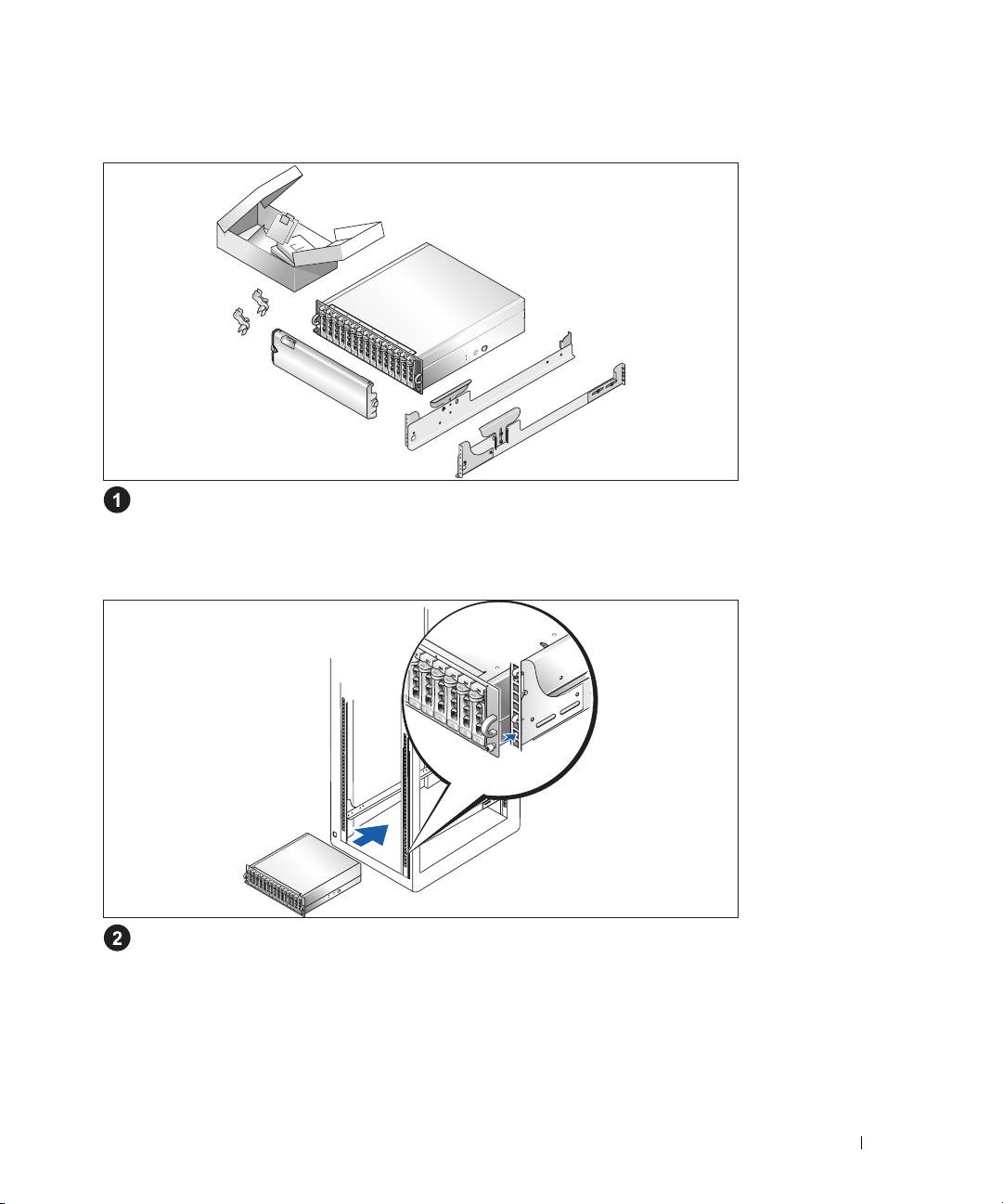 1

2