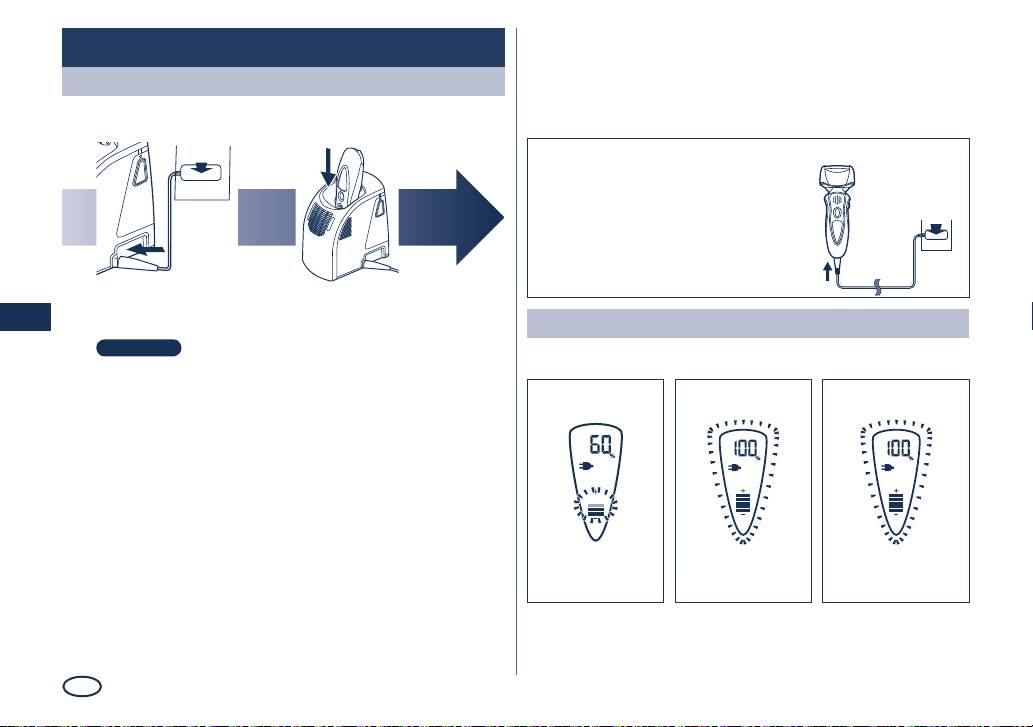 60

100

100