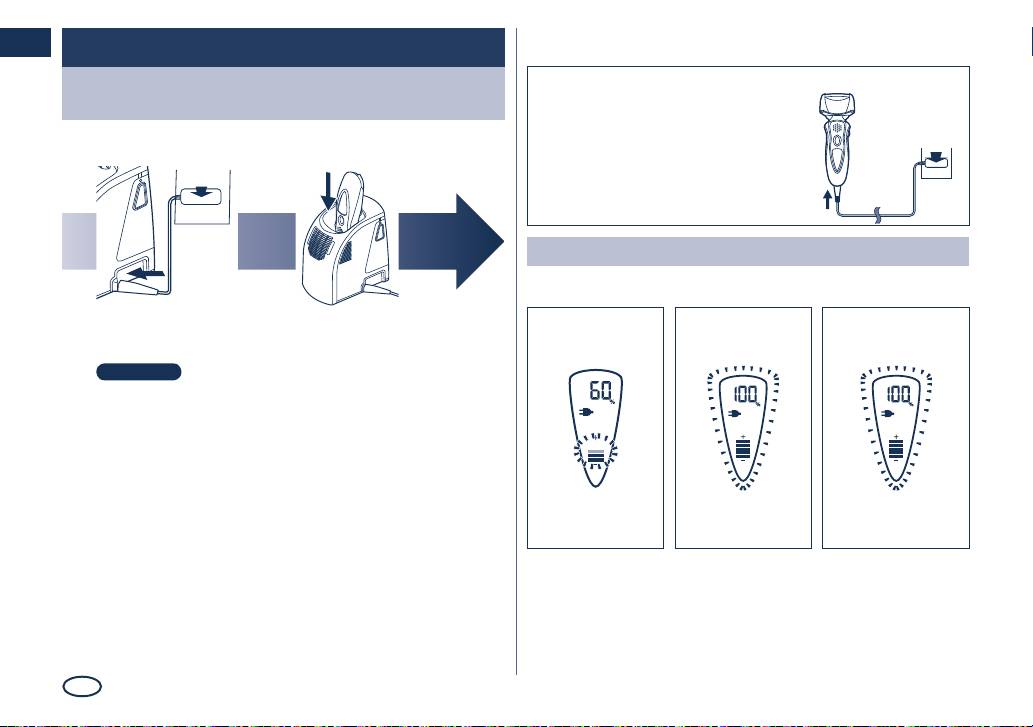 60

100

100