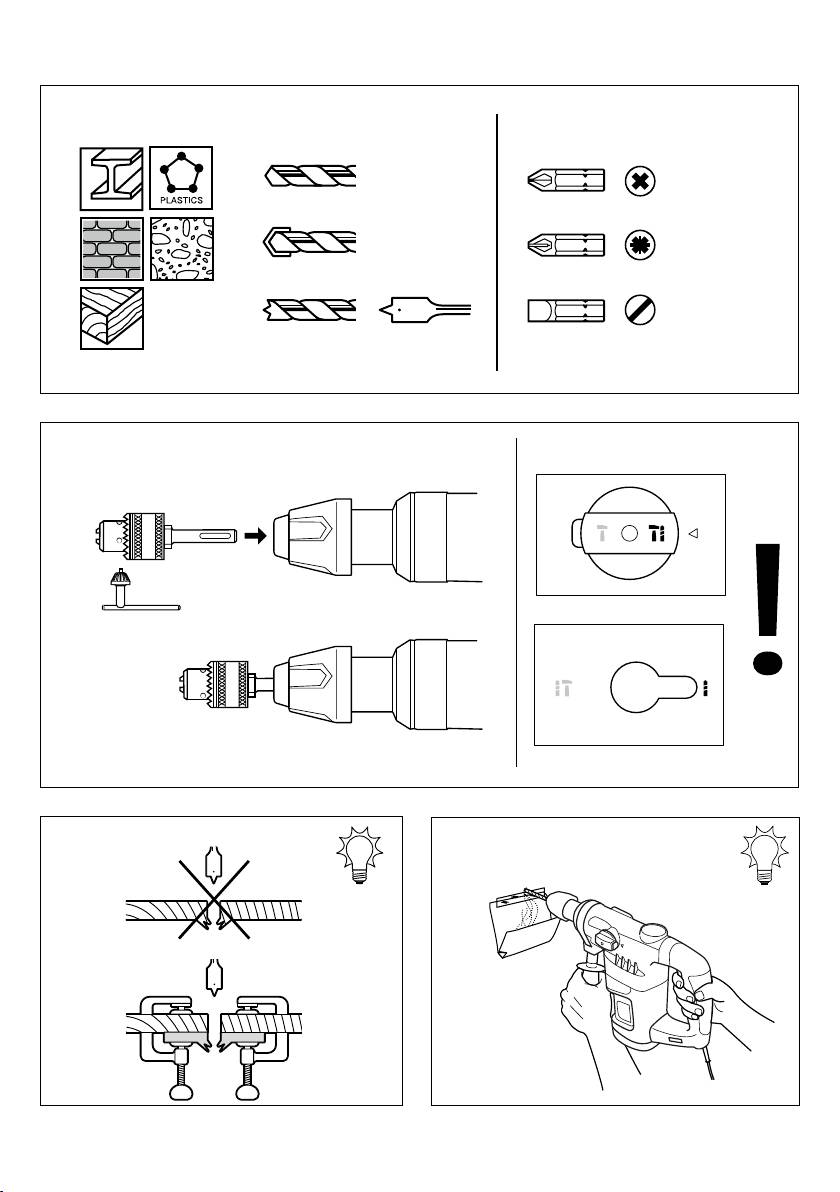 PLASTICS