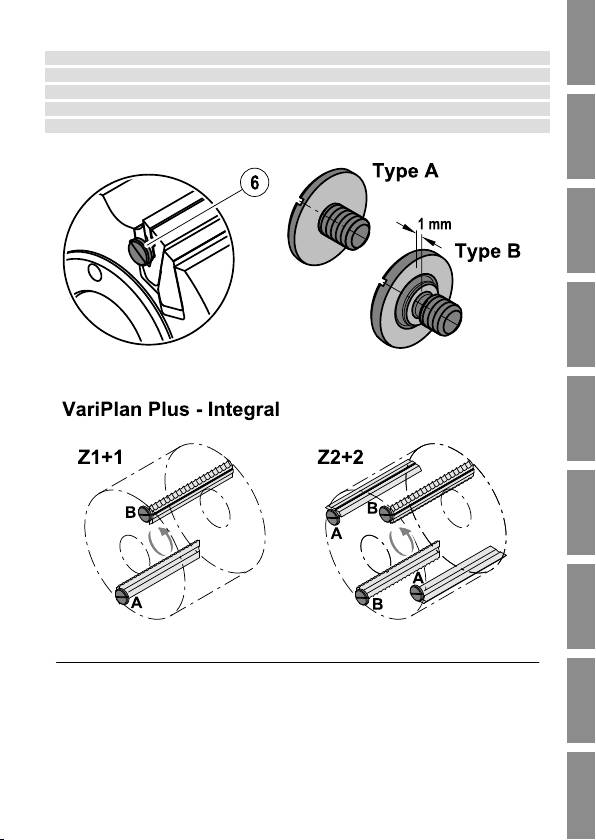 6

Type A

1 mm

Type B

VariPlan Plus - Integral

Z1+1

B

A

Z2+2

A

B

A

B