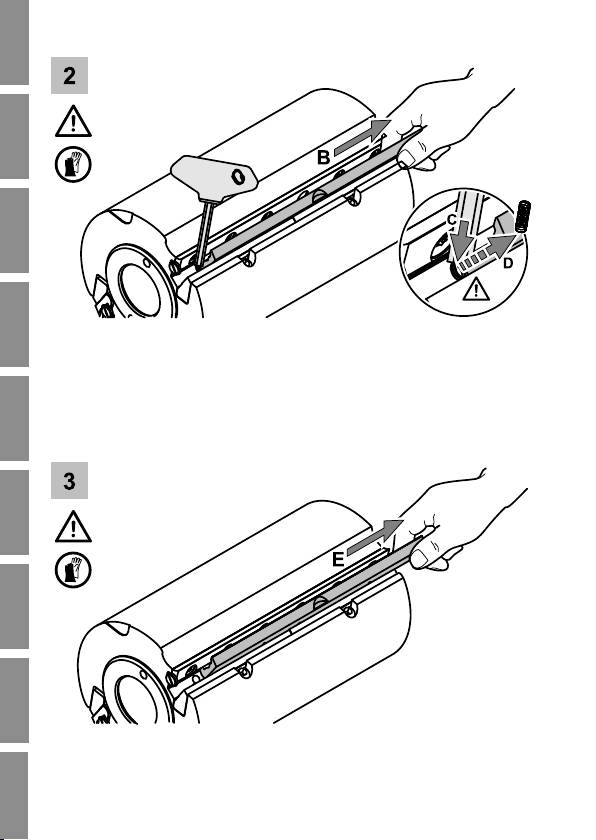 2

B

C

D

3

E