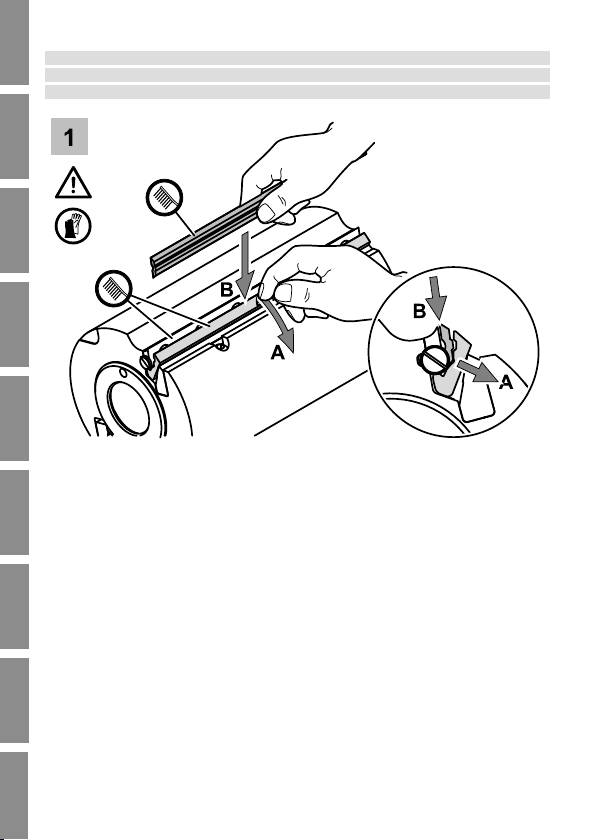 1

B

A

B

A