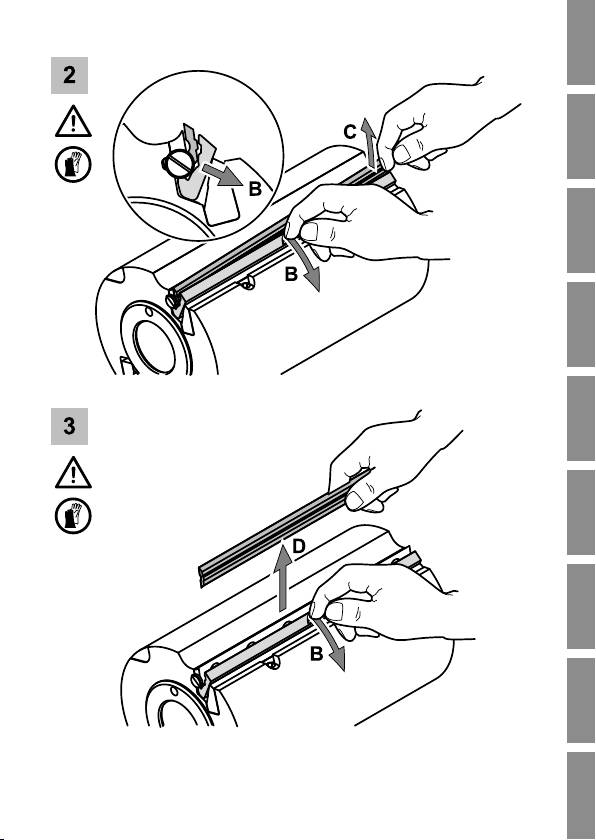 2

B

C

B

3

D

B