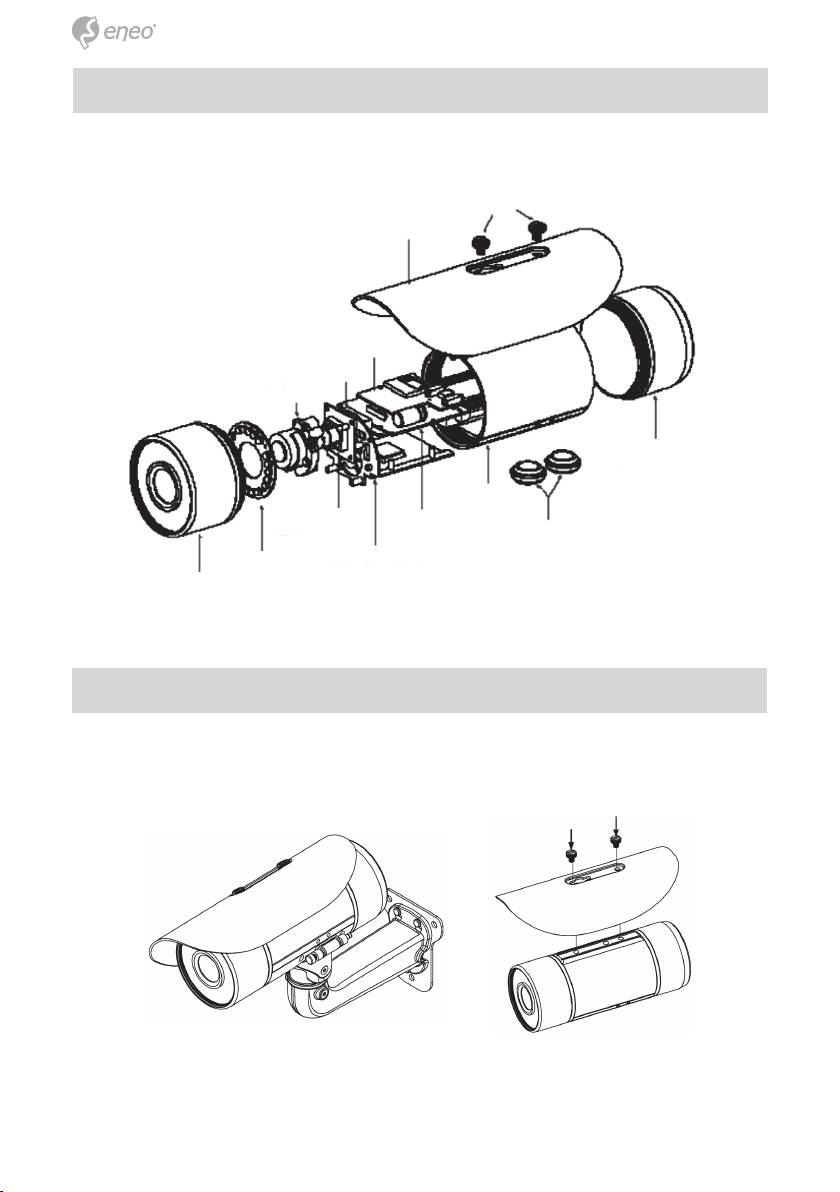 eneo