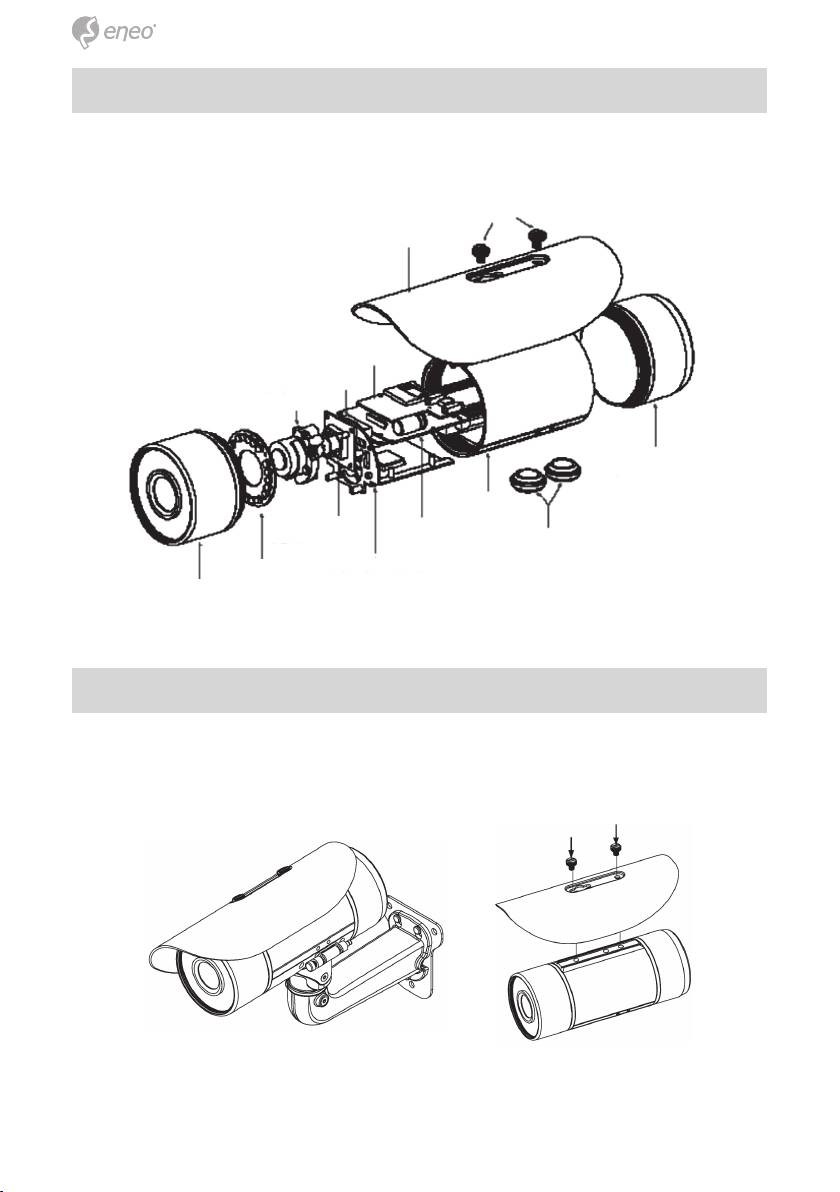 eneo