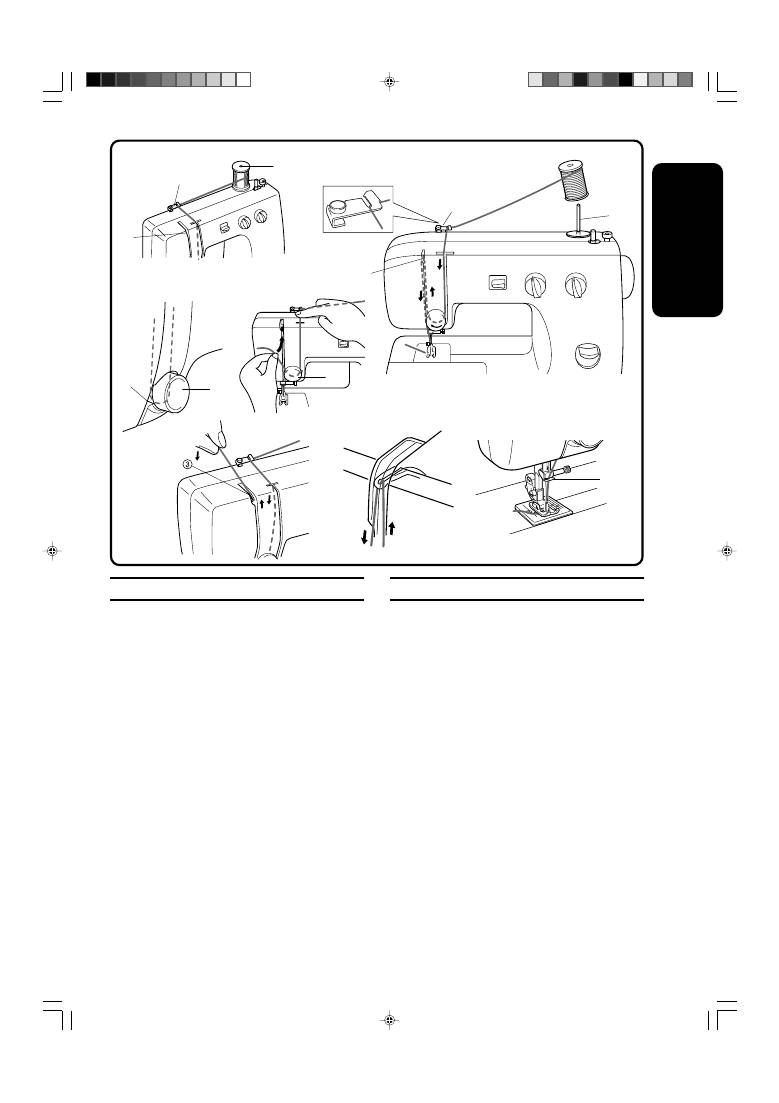 ③