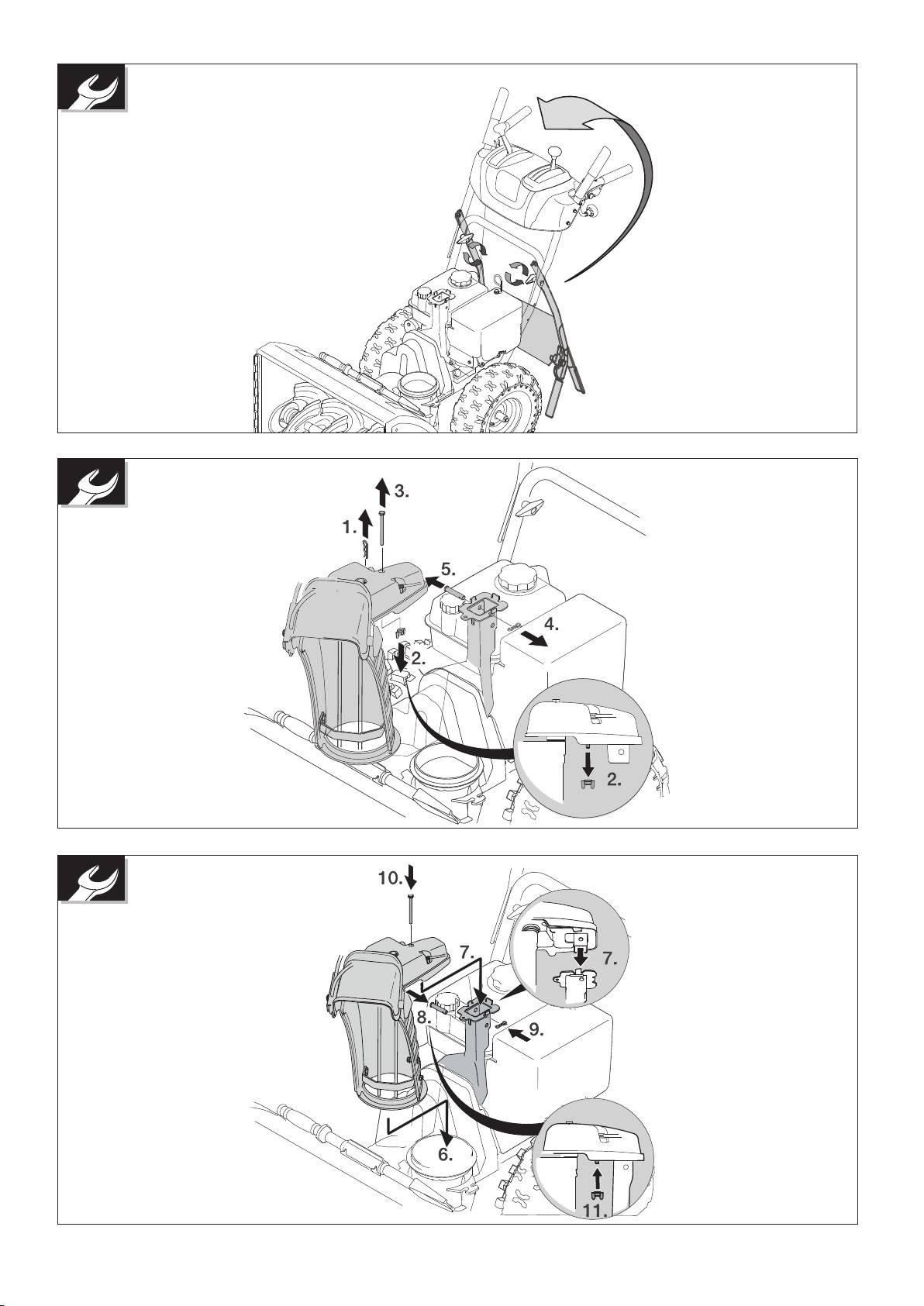 3.
1.
5.
4.
2.
2.

10.
7.
7.
8.
9.
6.
11.