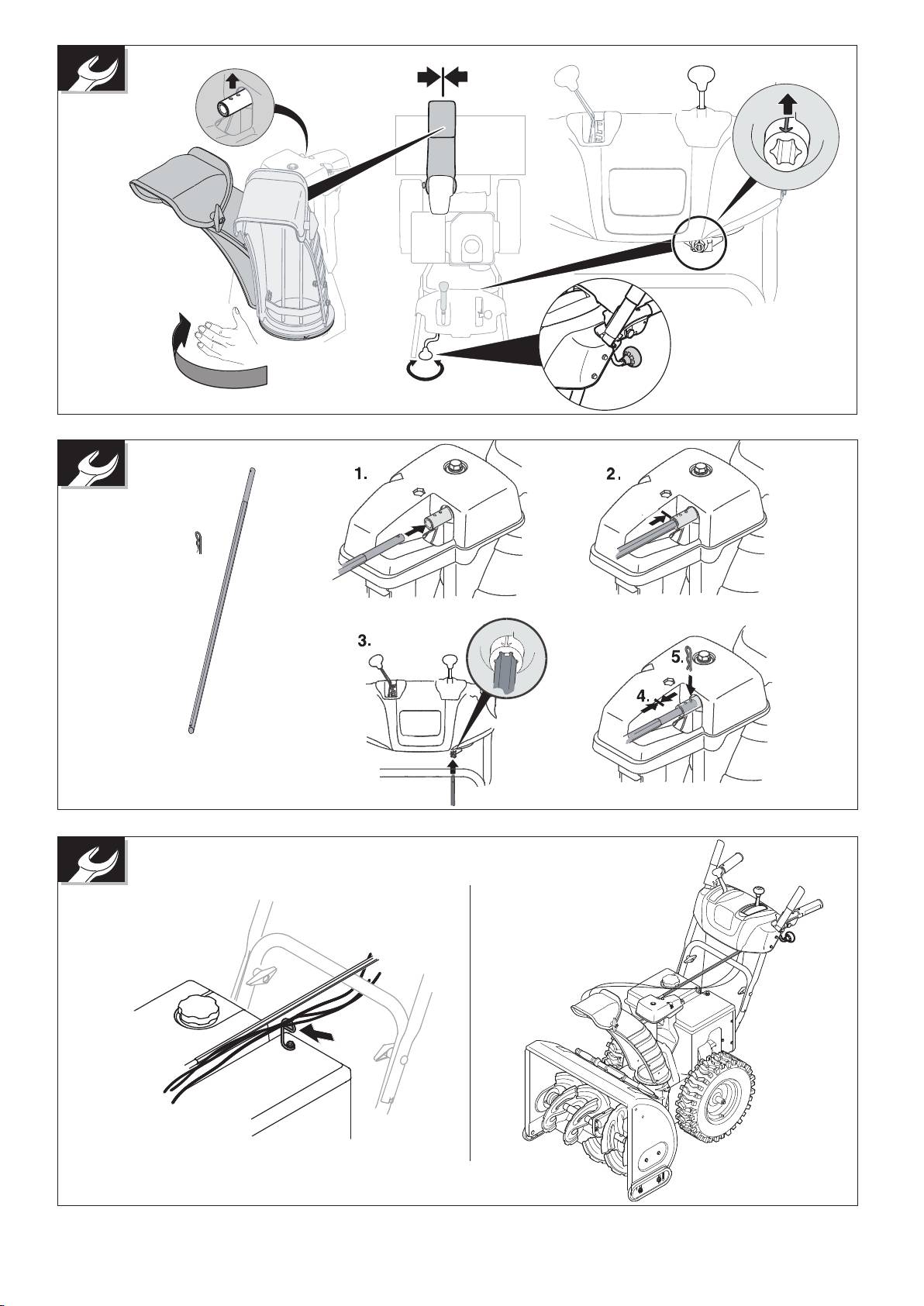 1.

2.

3.

4.

5.