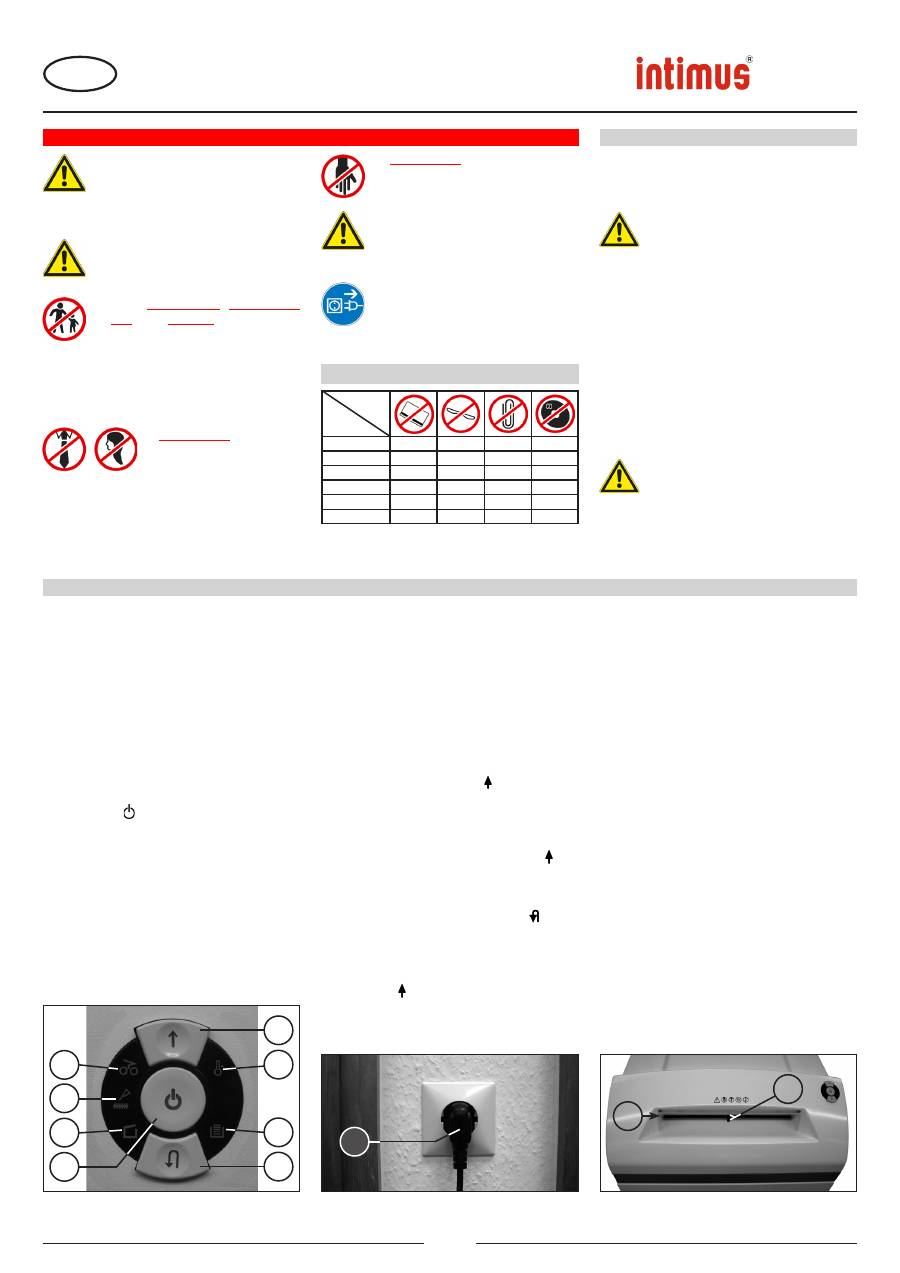 intimus®