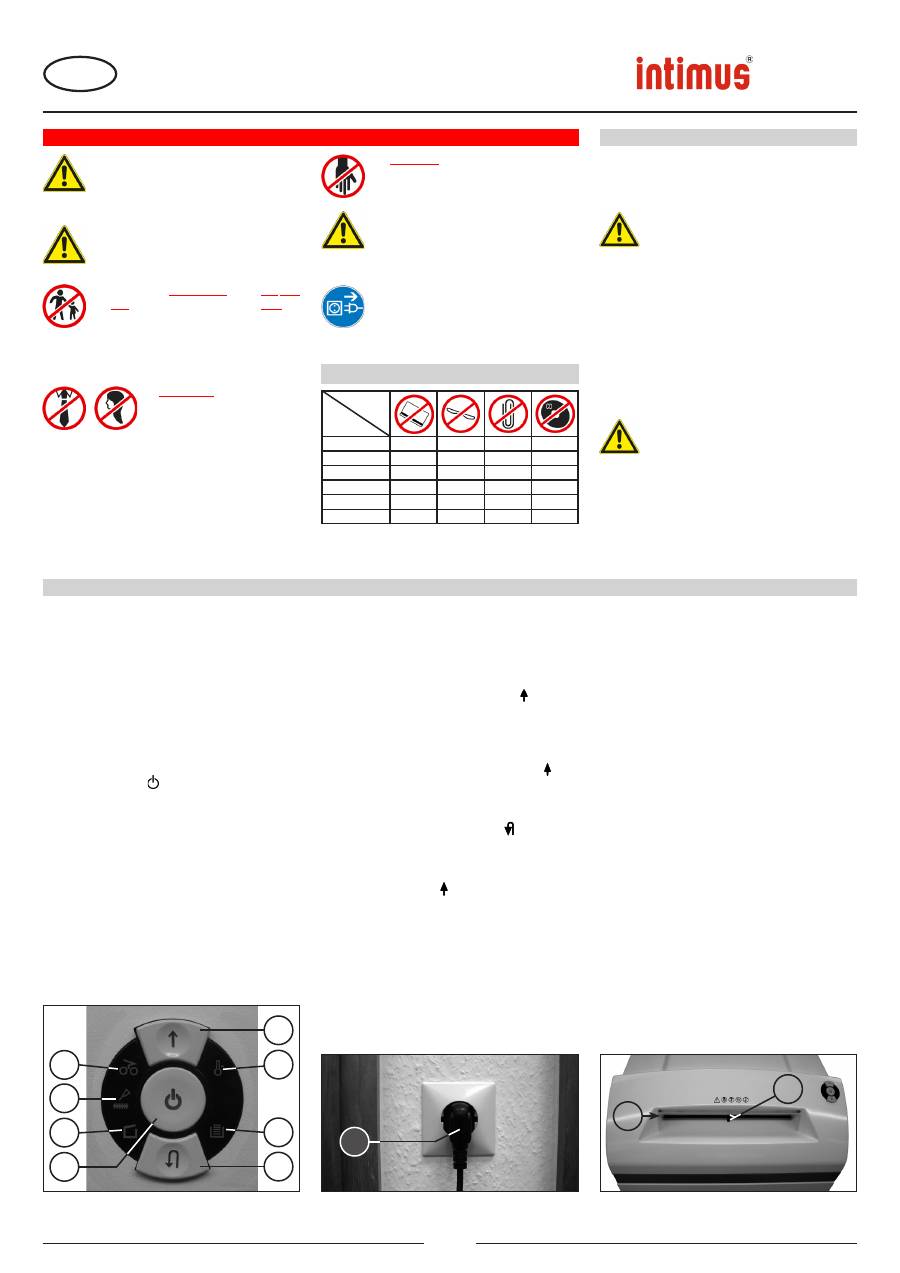 intimus®