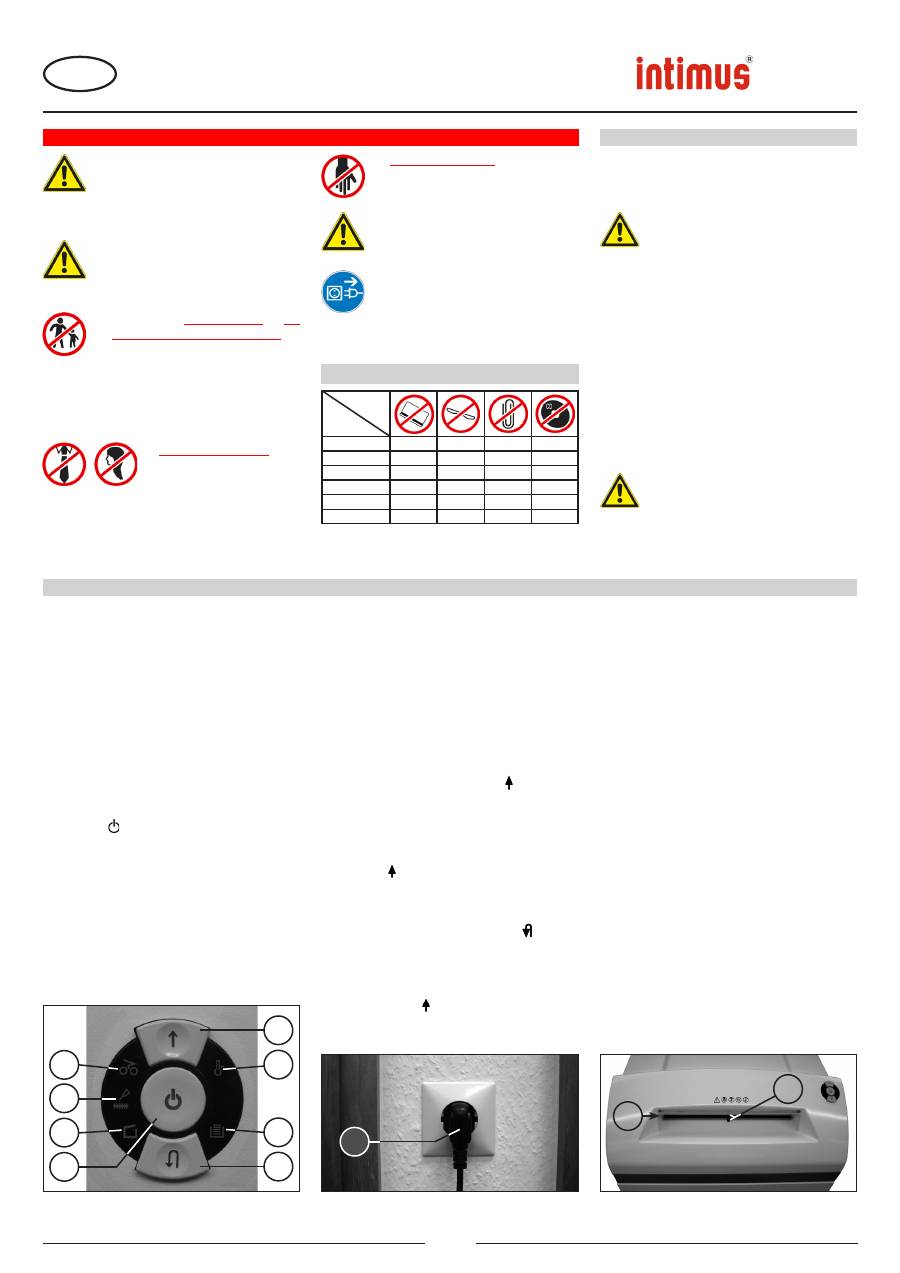 intimus®