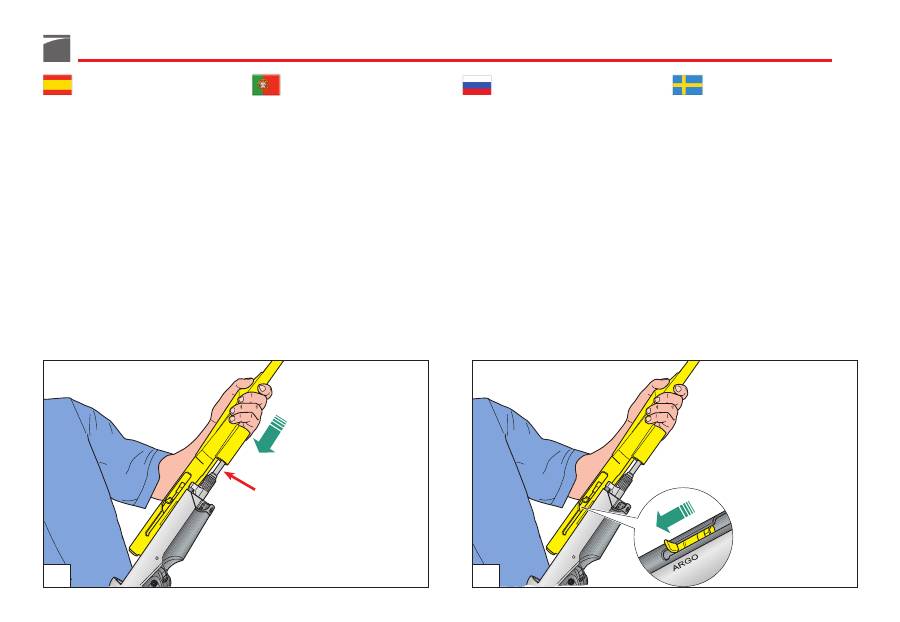 ARGO