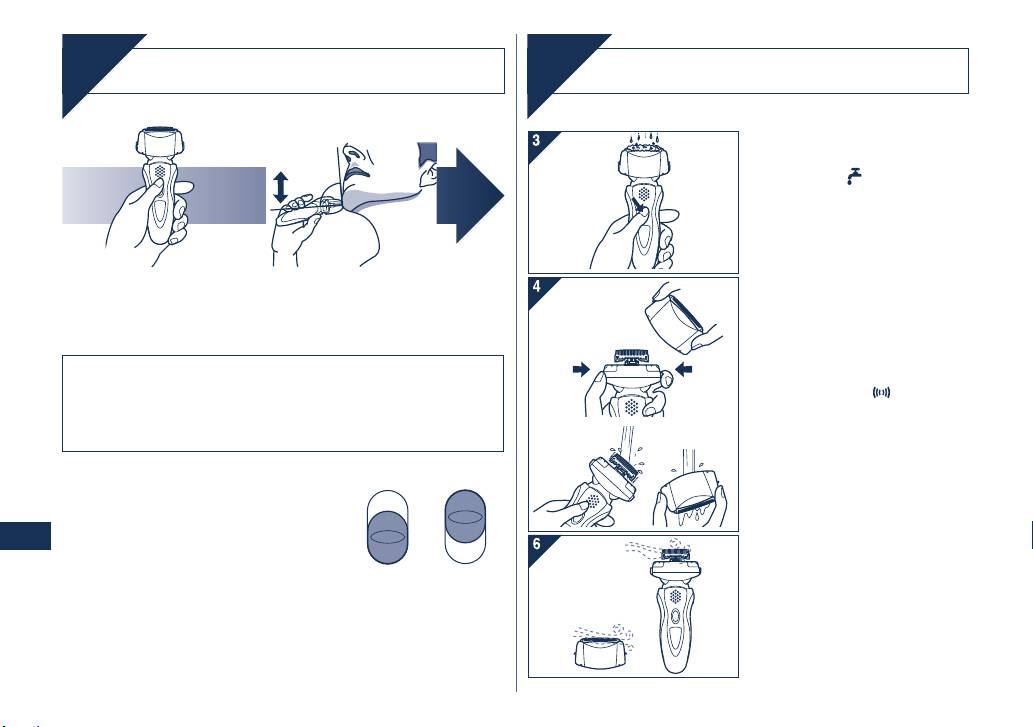 3

4

6