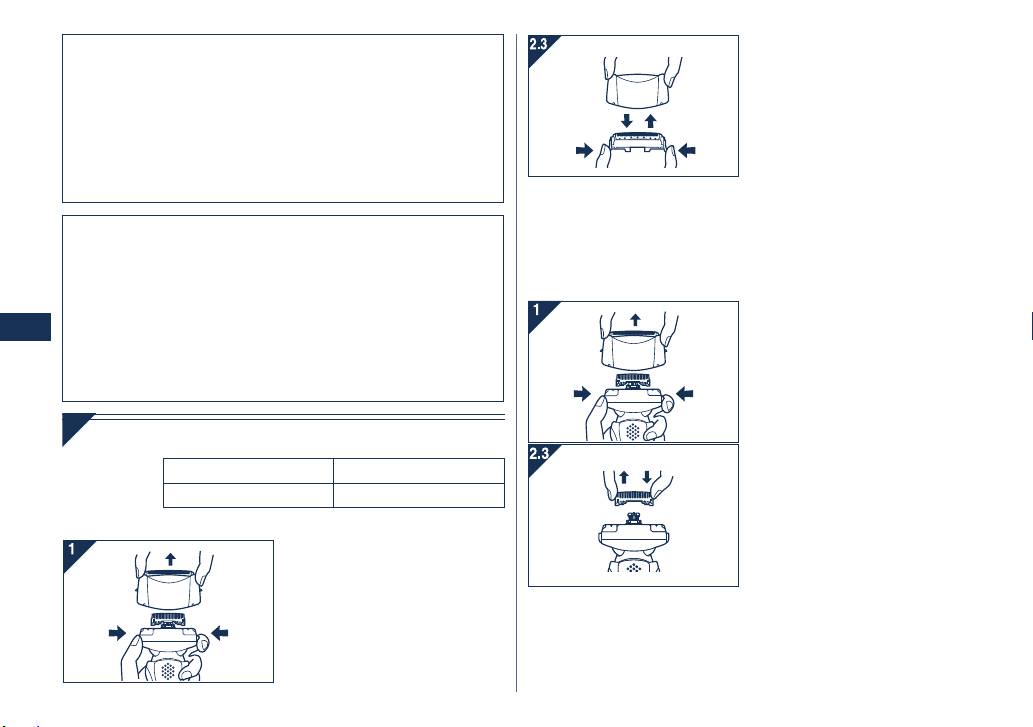 2.3

1

2.3

1