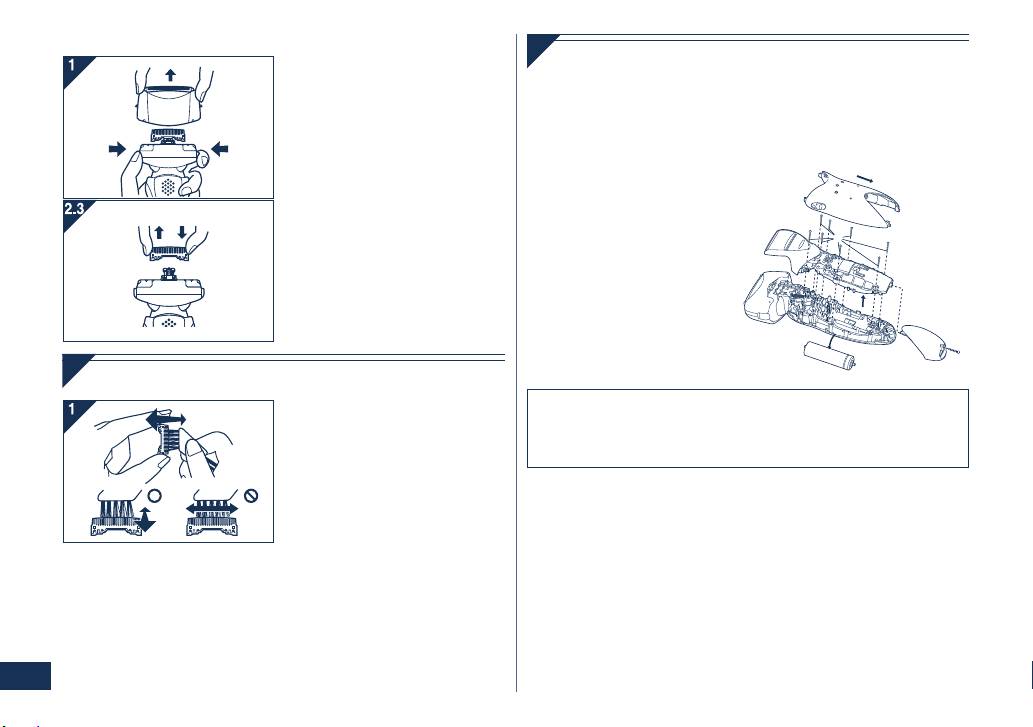 1

2.3

1