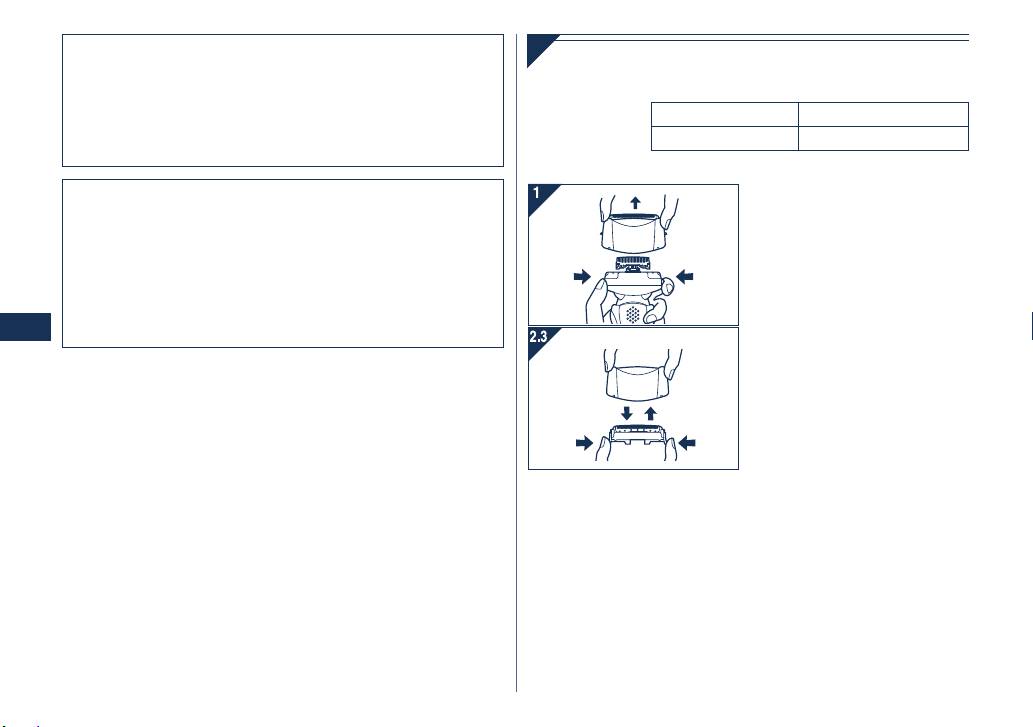 1

2.3