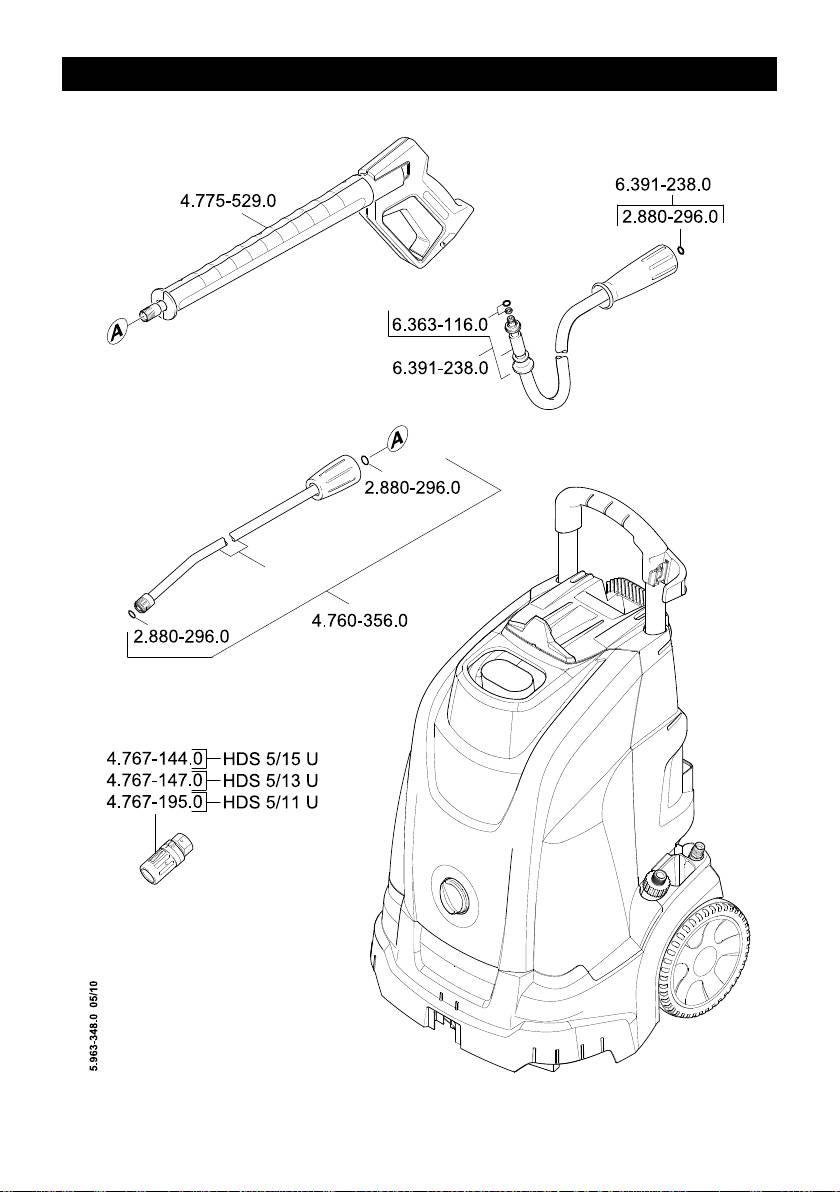 4.775-529.0

6.391-238.0
2.880-296.0

A

6.363-116.0
6.391-238.0

A
2.880-296.0

2.880-296.0
4.760-356.0

4.767-144.0 HDS 5/15 U
4.767-147.0 HDS 5/13 U
4.767-195.0 HDS 5/11 U

5.963-348.0 05/10