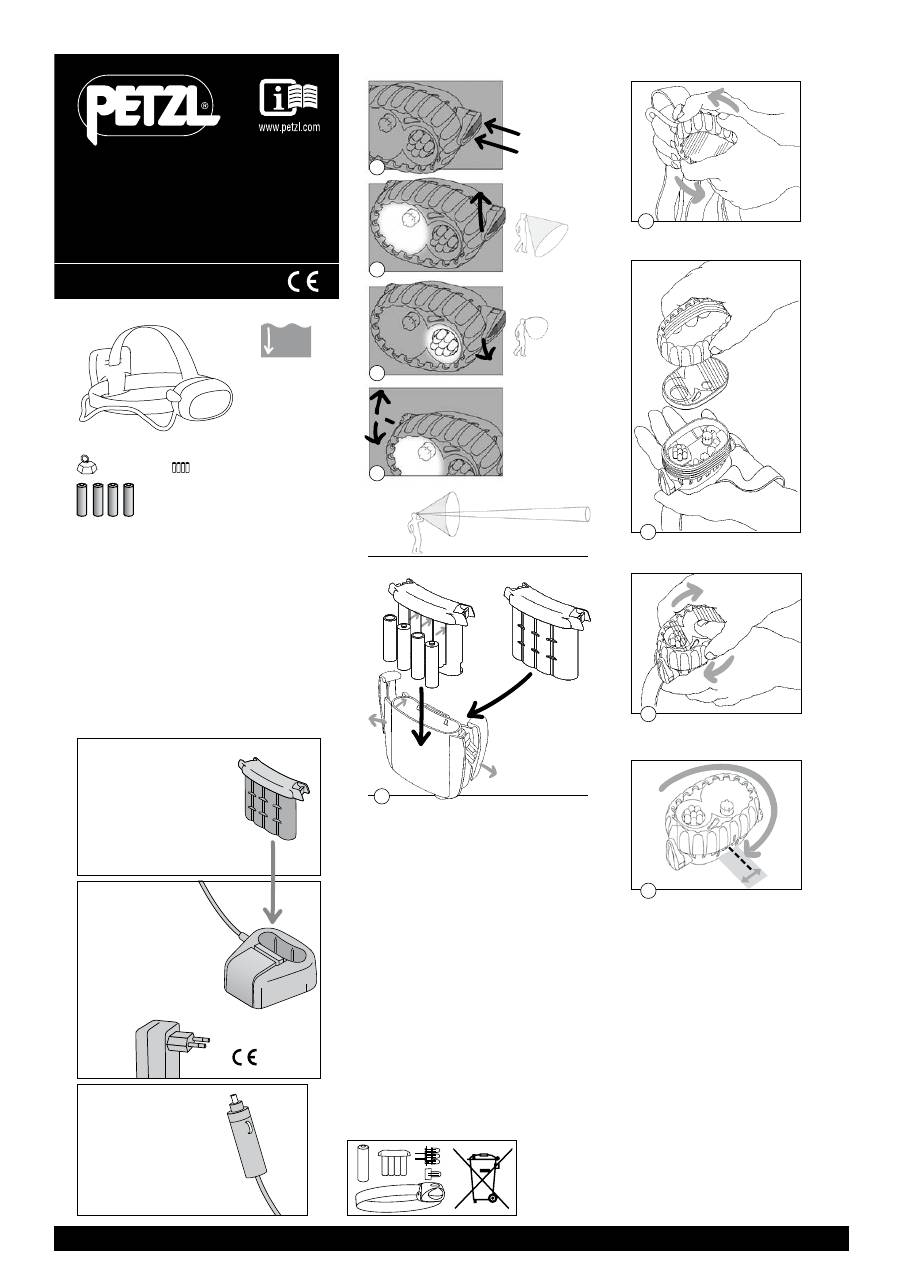 PETZL®

www.petzl.com

CE

CE