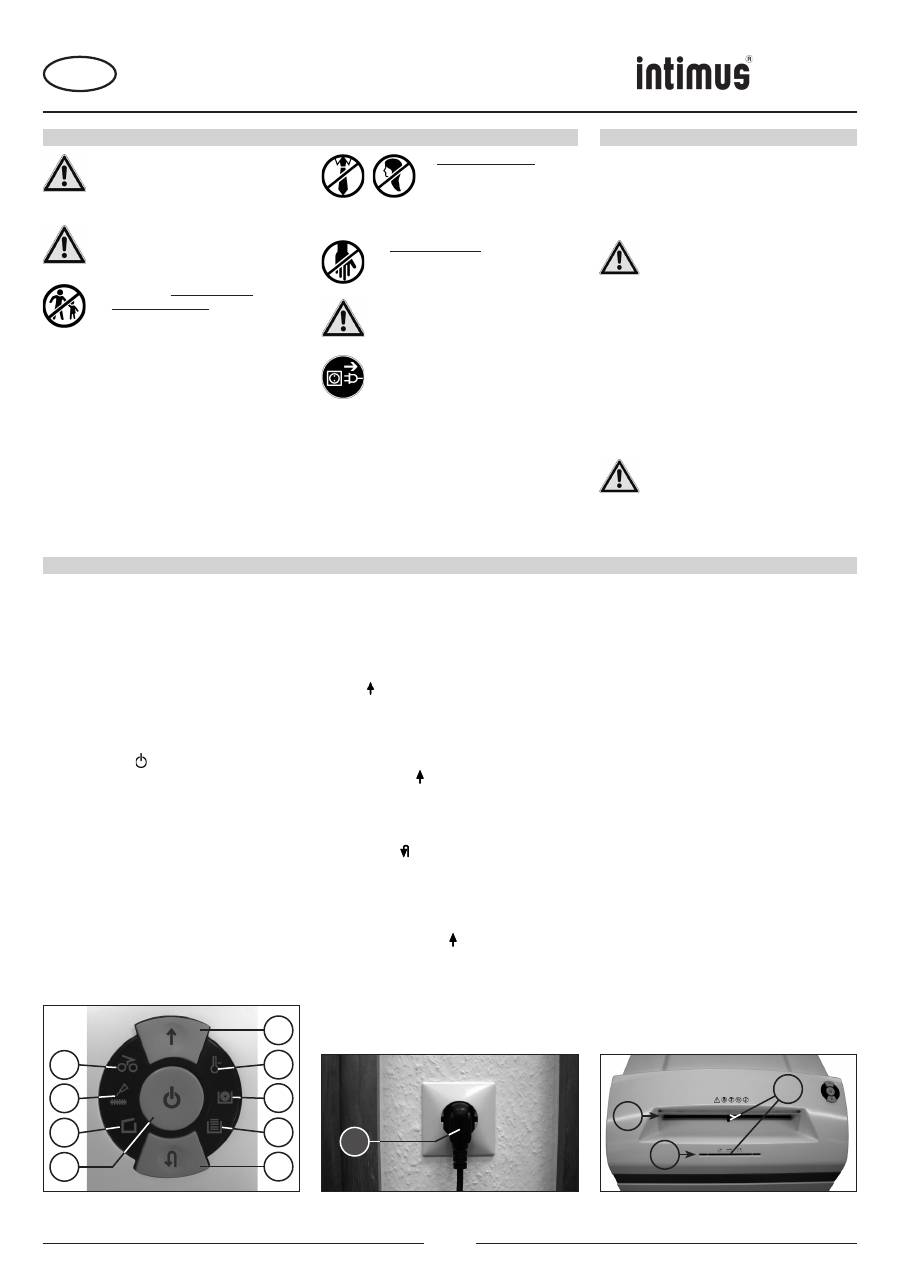 intimus®