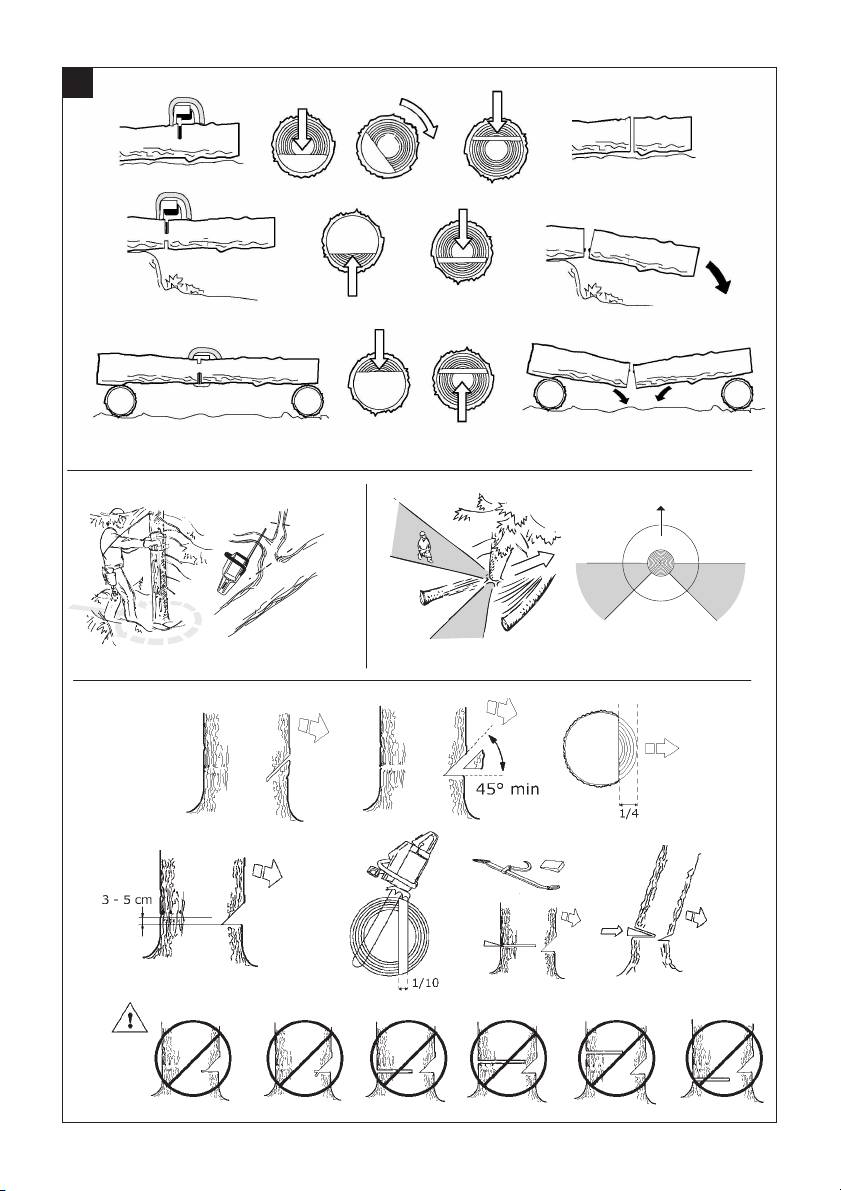 45° min

1/4

3 - 5 cm

1/10