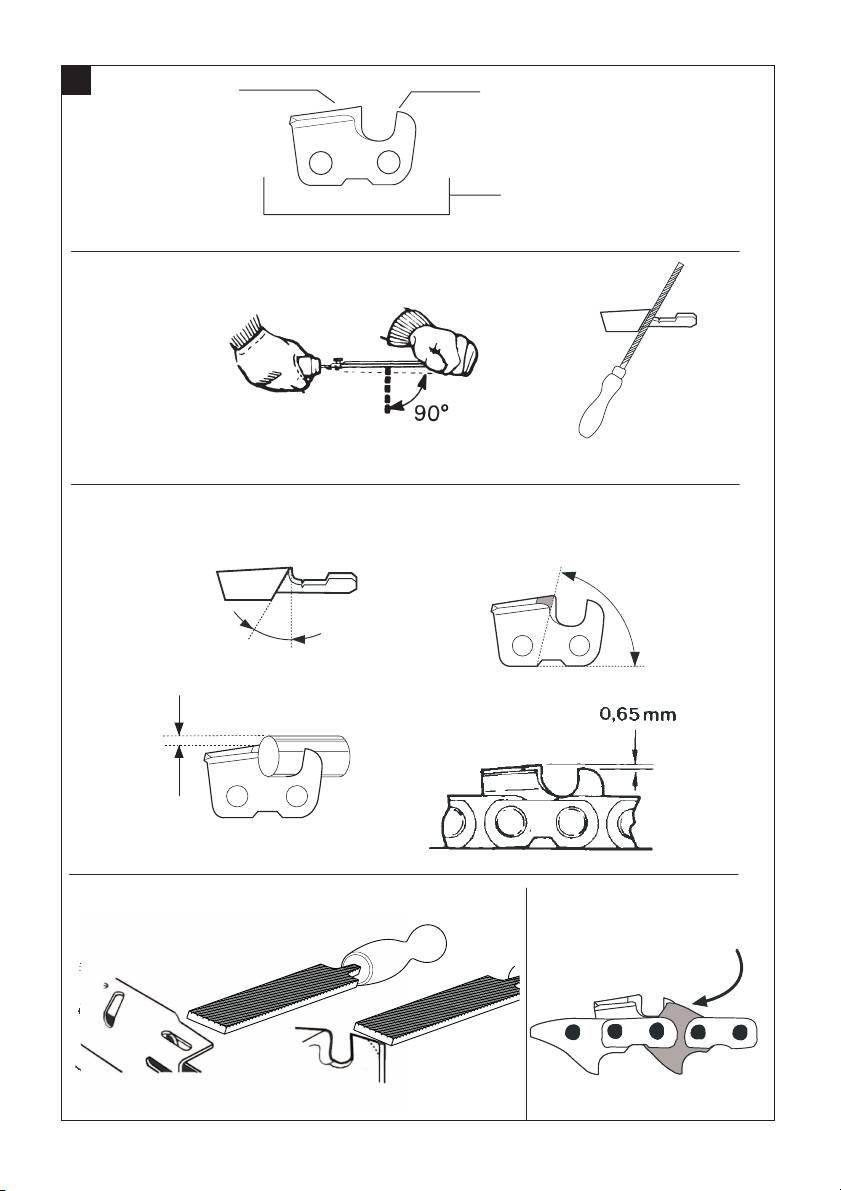 90°

0,65 mm