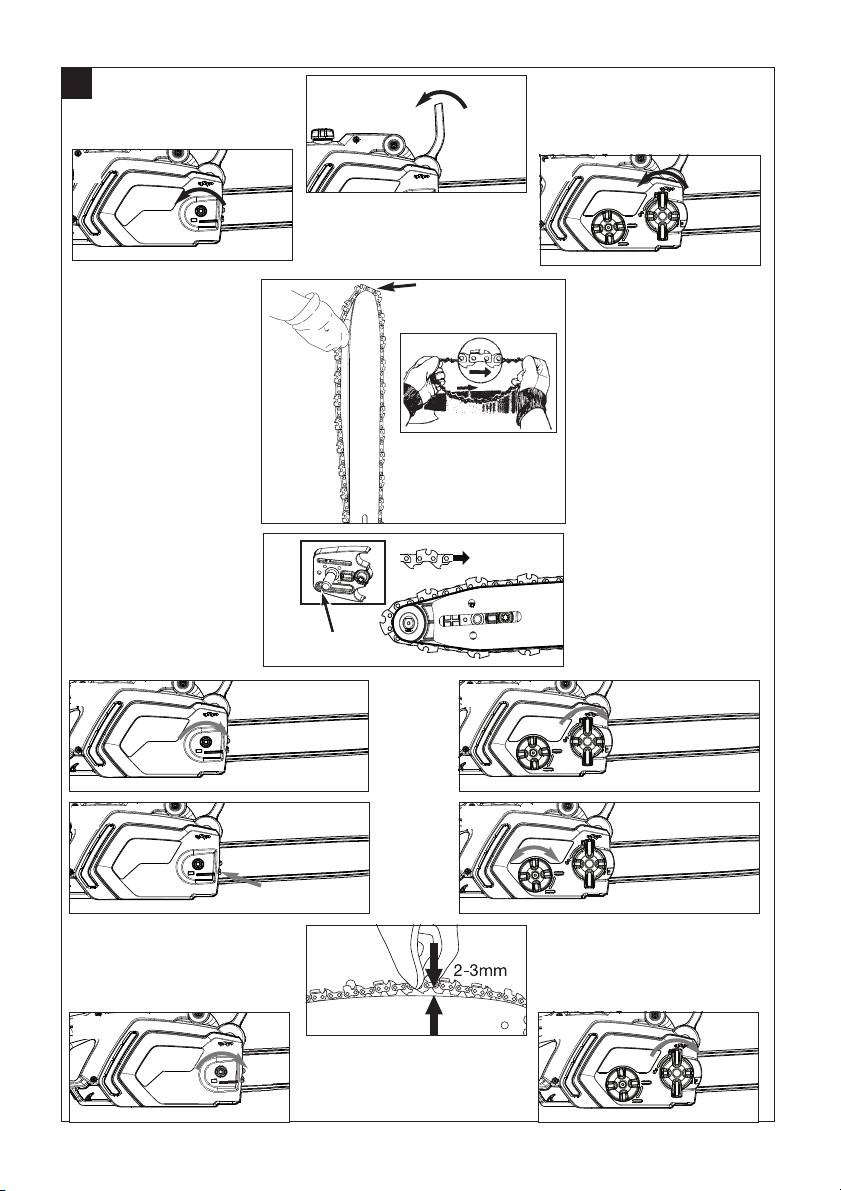 2-3mm