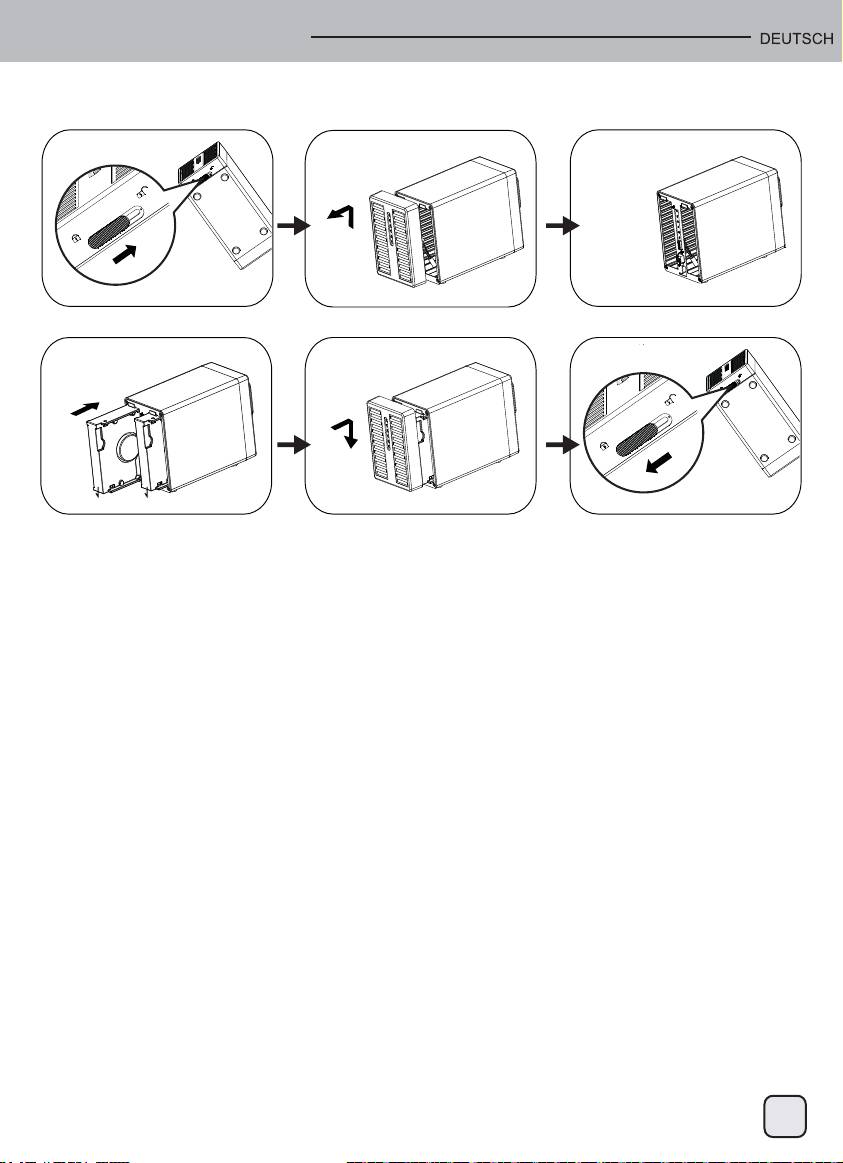 DEUTSCH