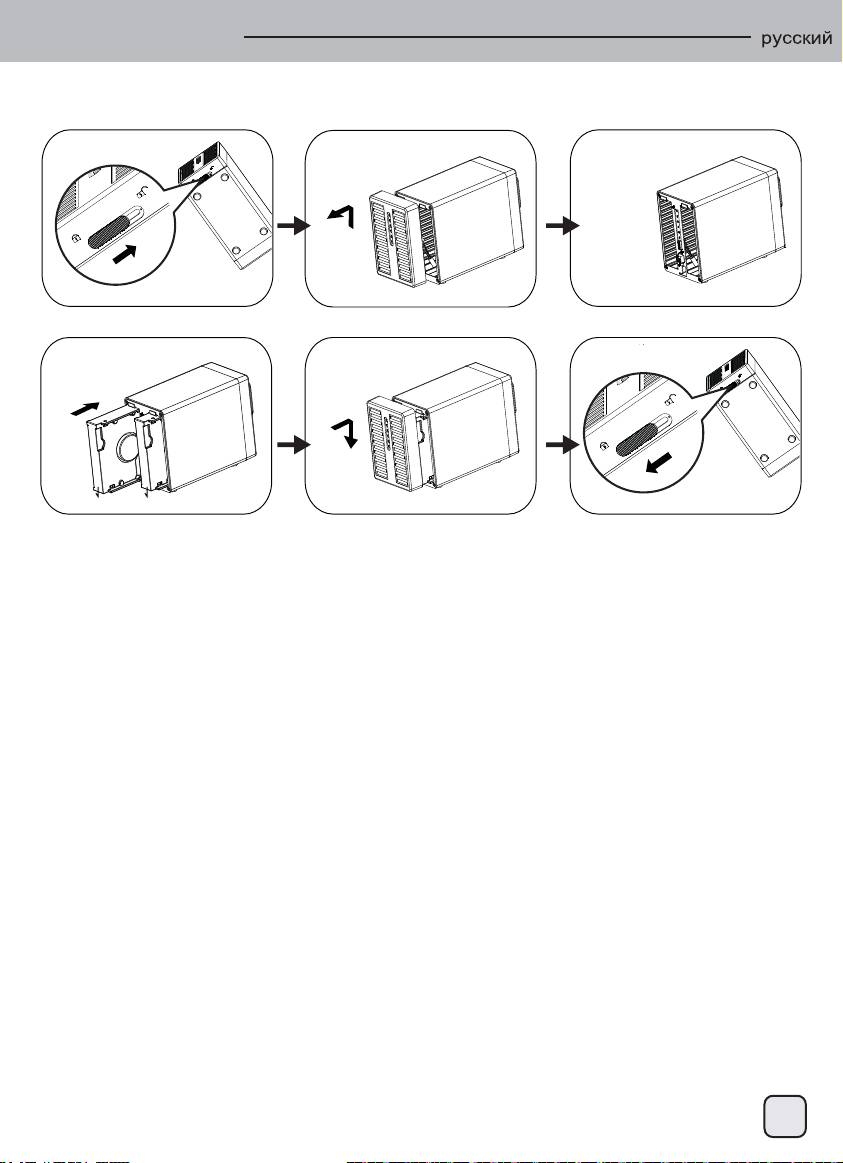 русский