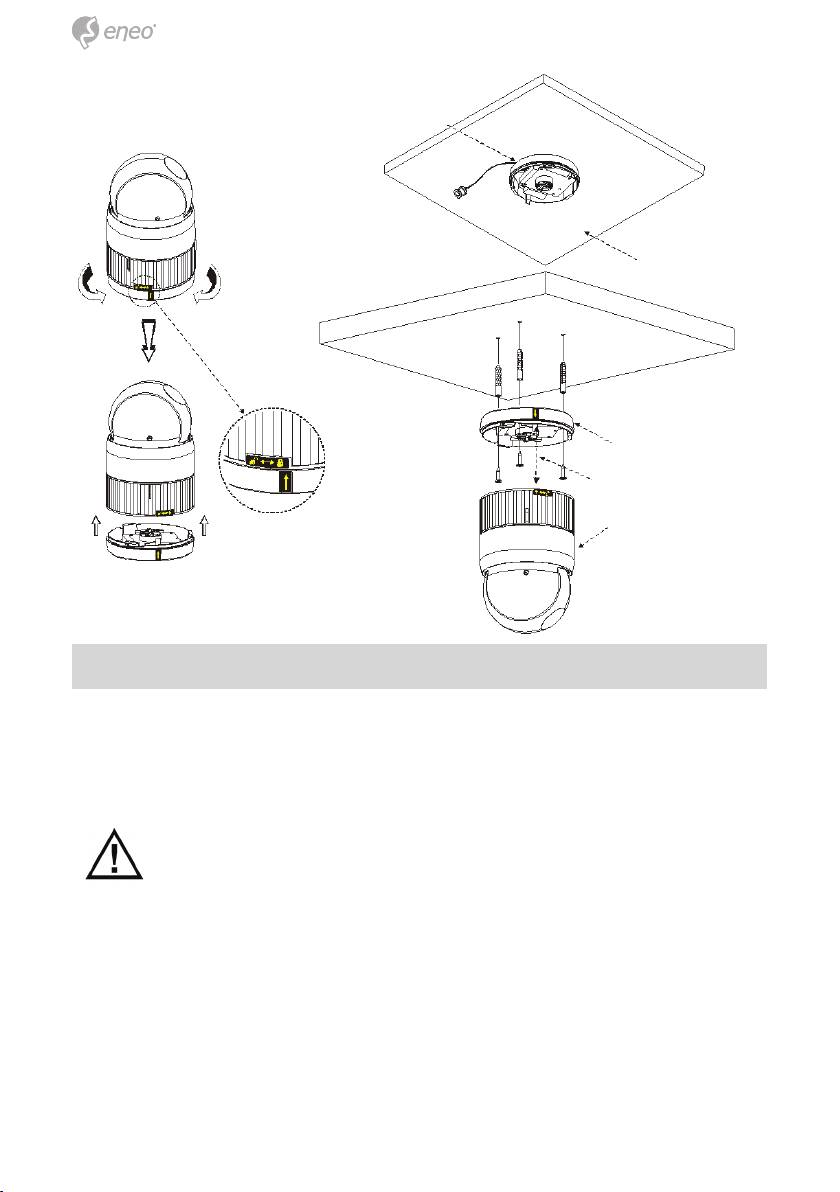 eneo