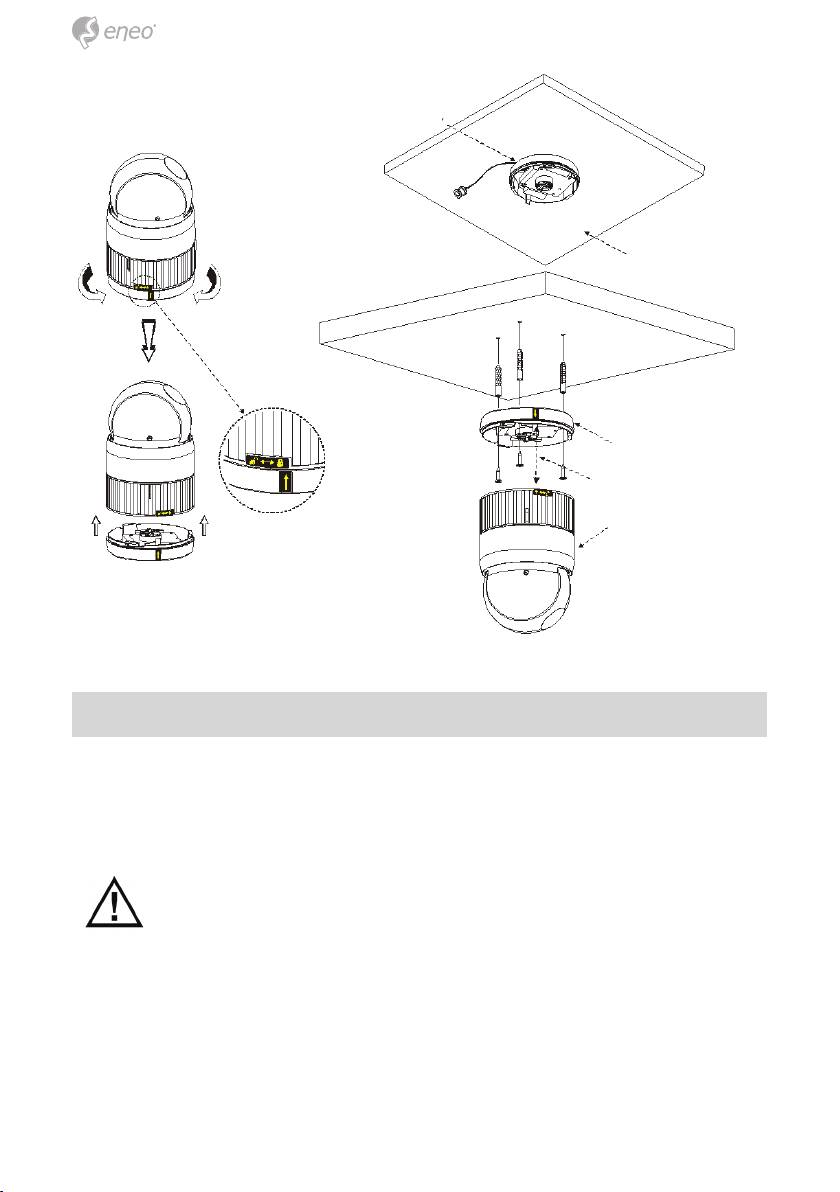 eneo