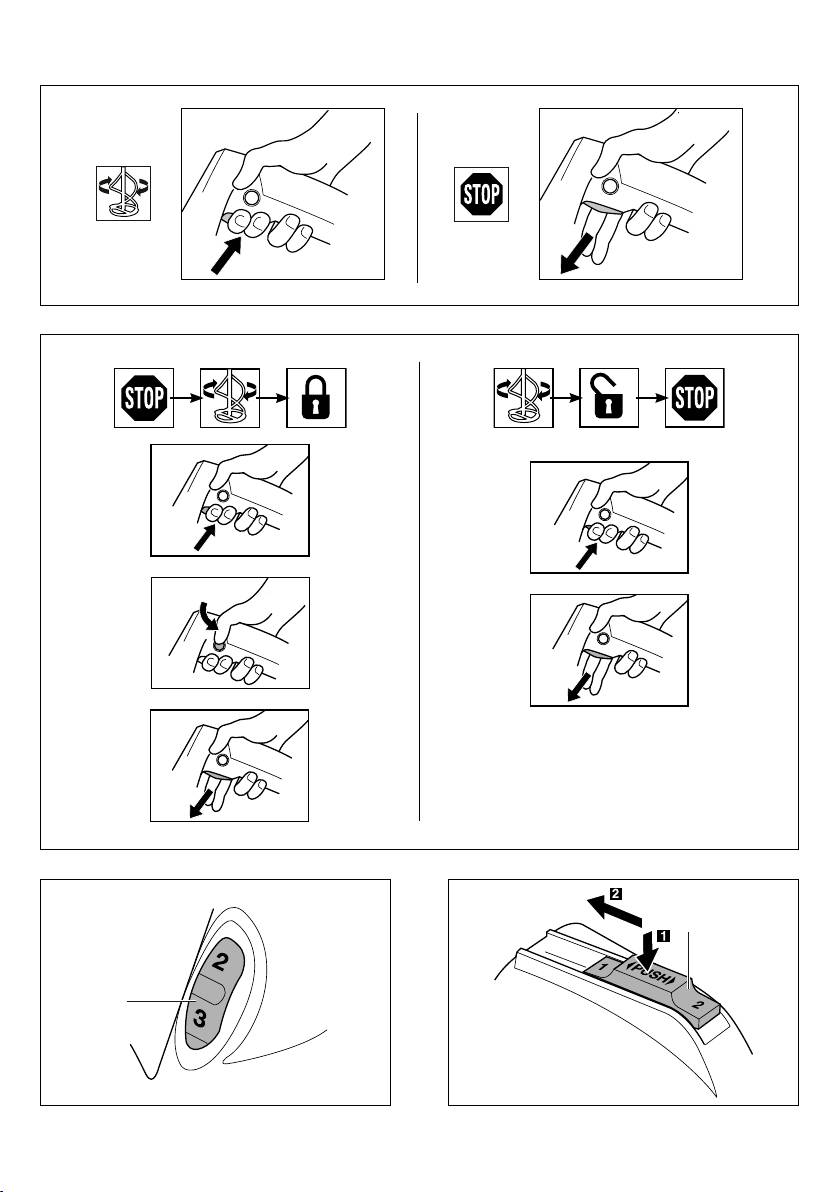 STOP

STOP

STOP

2
3

2
1
1
PUSH
2