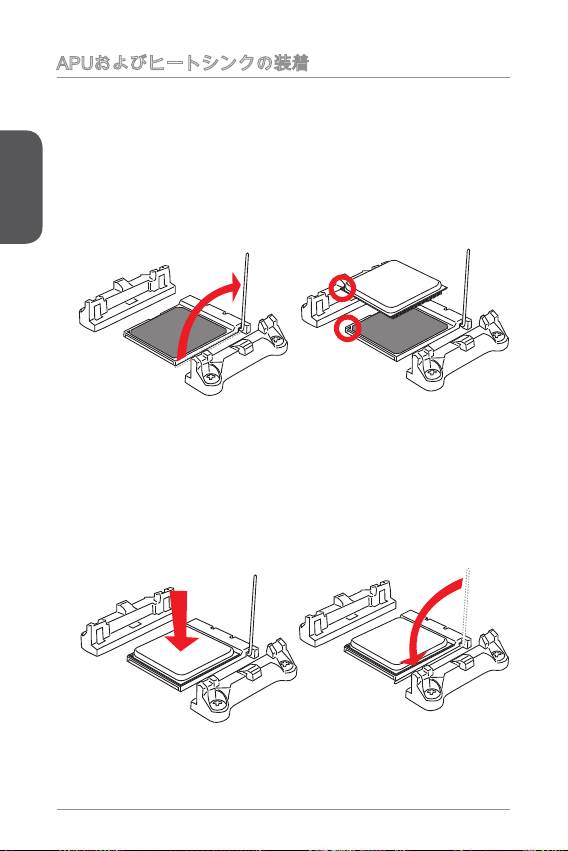 APUおよびヒートシンクの装着