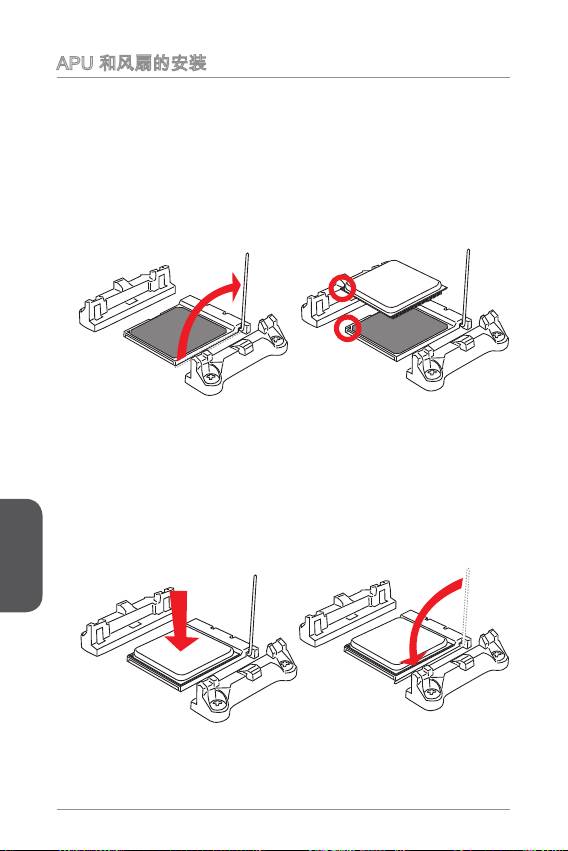 APU 和风扇的安装